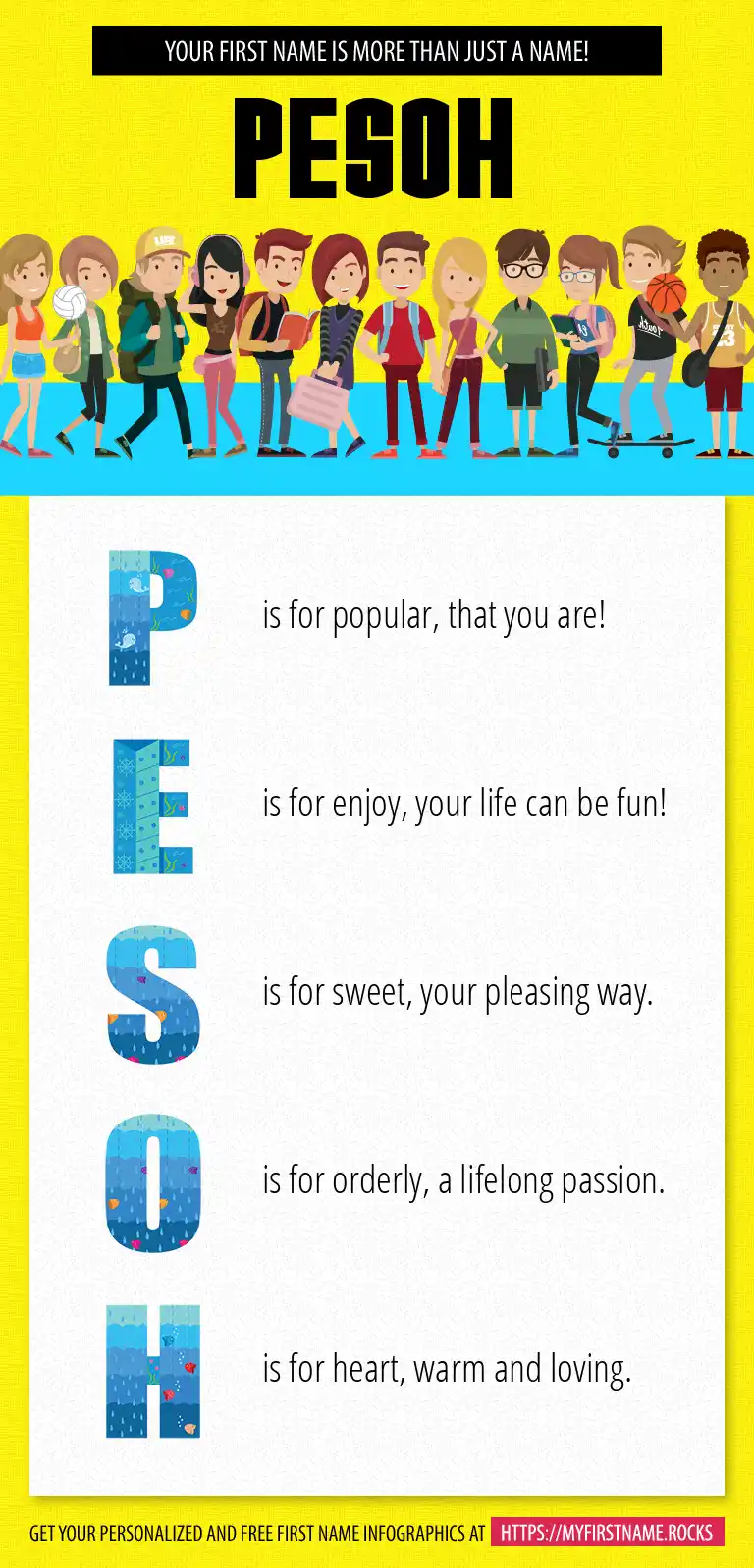 YOUR FIRST NAME IS MORE THAN JUST A NAME!

PESOH

P is for popular, that you are!

E is for enjoy, your life can be fun!

S is for sweet, your pleasing way.

O is for orderly, a lifelong passion.

H is for heart, warm and loving.

GET YOUR PERSONALIZED AND FREE FIRST NAME INFOGRAPHICS AT HTTPS://MYFIRSTNAME.ROCKS