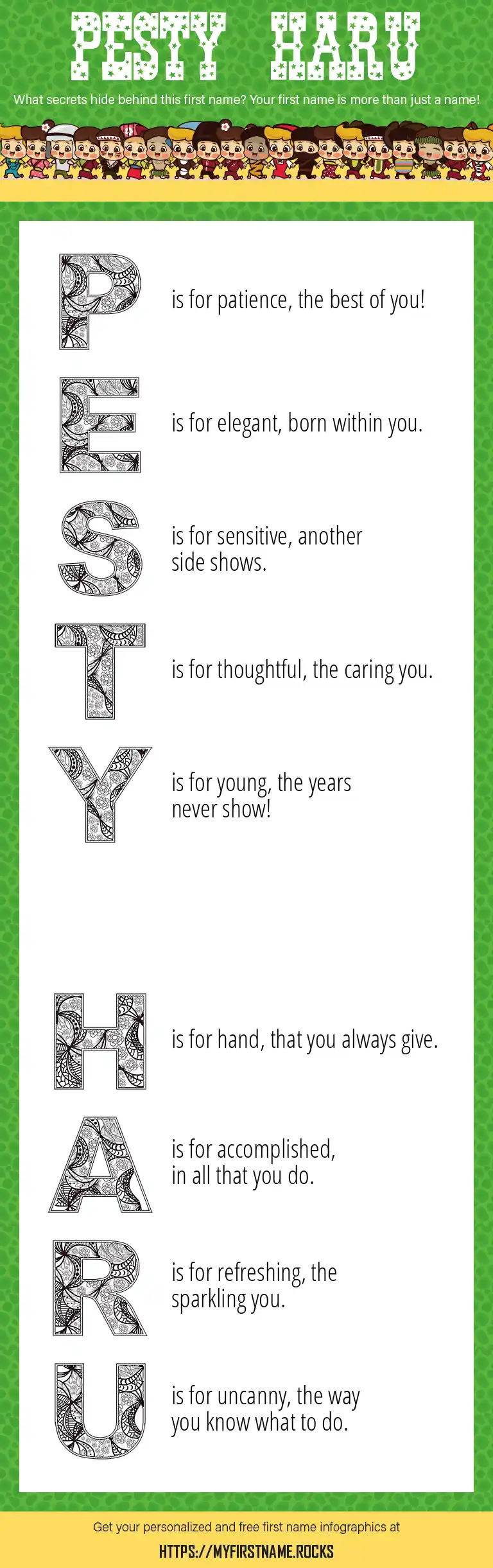 PESTY HARU

What secrets hide behind this first name? Your first name is more than just a name!

P is for patience, the best of you!

E is for elegant, born within you.

S is for sensitive, another side shows.

T is for thoughtful, the caring you.

Y is for young, the years never show!

H is for hand, that you always give.

A is for accomplished, in all that you do.

R is for refreshing, the sparkling you.

U is for uncanny, the way you know what to do.

Get your personalized and free first name infographics at

HTTPS://MYFIRSTNAME.ROCKS