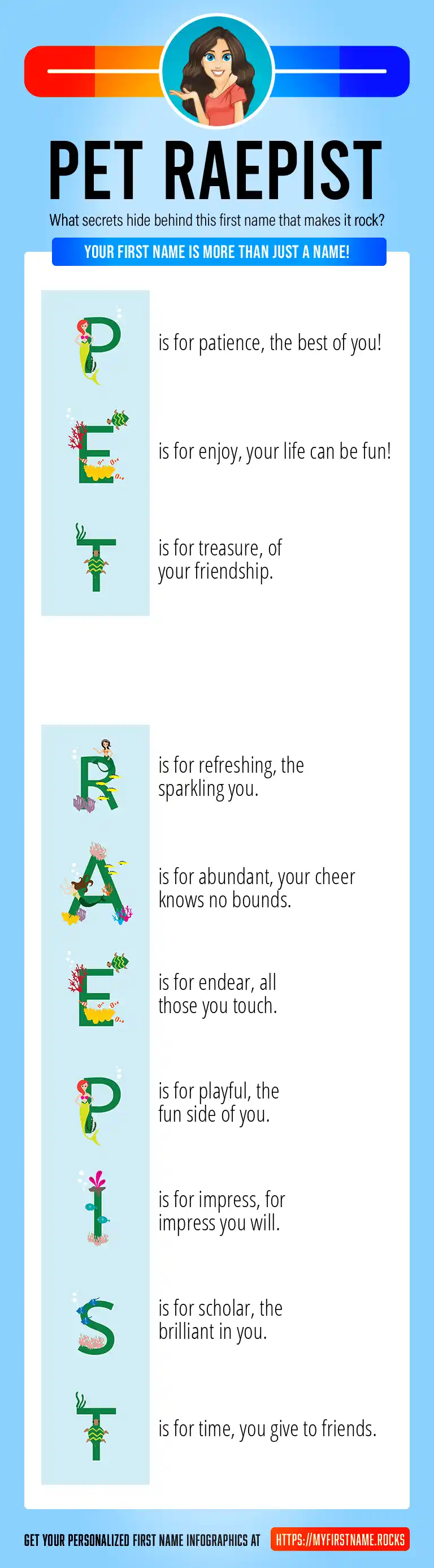 PET RAEPIST

What secrets hide behind this first name that makes it rock?

YOUR FIRST NAME IS MORE THAN JUST A NAME!

P is for patience, the best of you!

E is for enjoy, your life can be fun!

T is for treasure, of your friendship.

R is for refreshing, the sparkling you.

A is for abundant, your cheer knows no bounds.

E is for endear, all those you touch.

P is for playful, the fun side of you.

I is for impress, for impress you will.

S is for scholar, the brilliant in you.

T is for time, you give to friends.

GET YOUR PERSONALIZED FIRST NAME INFOGRAPHICS AT HTTPS://MYFIRSTNAME.ROCKS