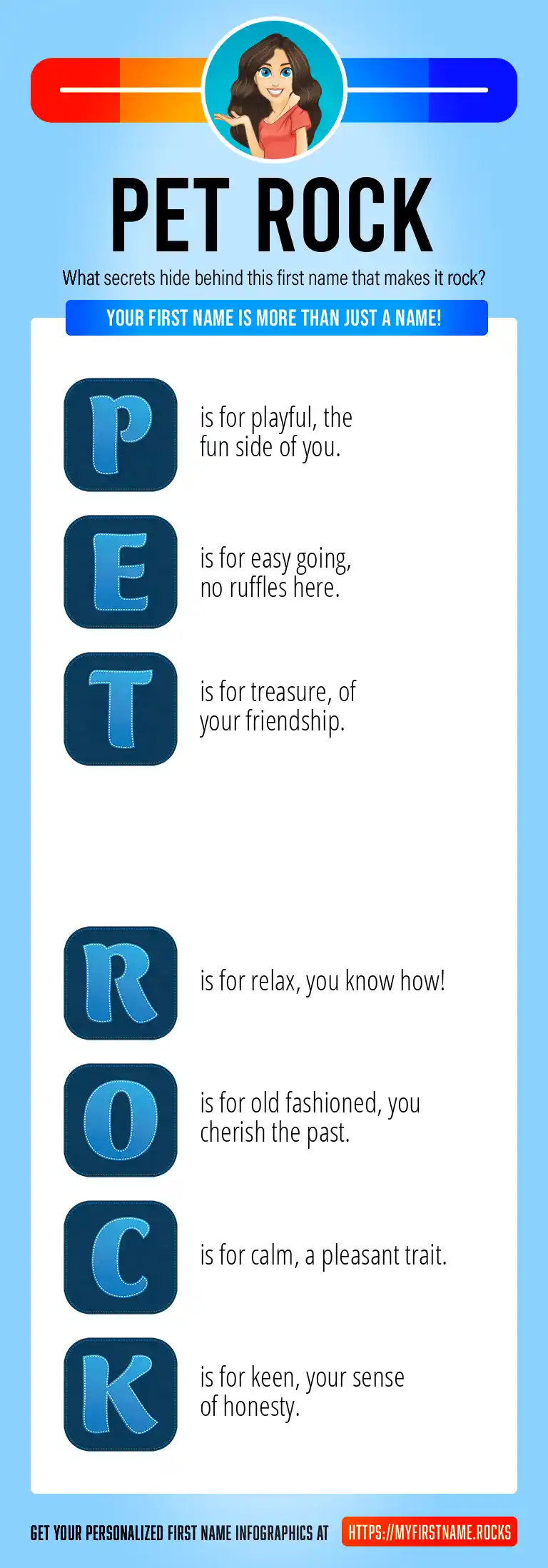 PET ROCK

What secrets hide behind this first name that makes it rock?

YOUR FIRST NAME IS MORE THAN JUST A NAME!

P is for playful, the fun side of you.

E is for easy going, no ruffles here.

T is for treasure, of your friendship.

R is for relax, you know how!

O is for old fashioned, you cherish the past.

C is for calm, a pleasant trait.

K is for keen, your sense of honesty.

GET YOUR PERSONALIZED FIRST NAME INFOGRAPHICS AT HTTPS://MYFIRSTNAME.ROCKS