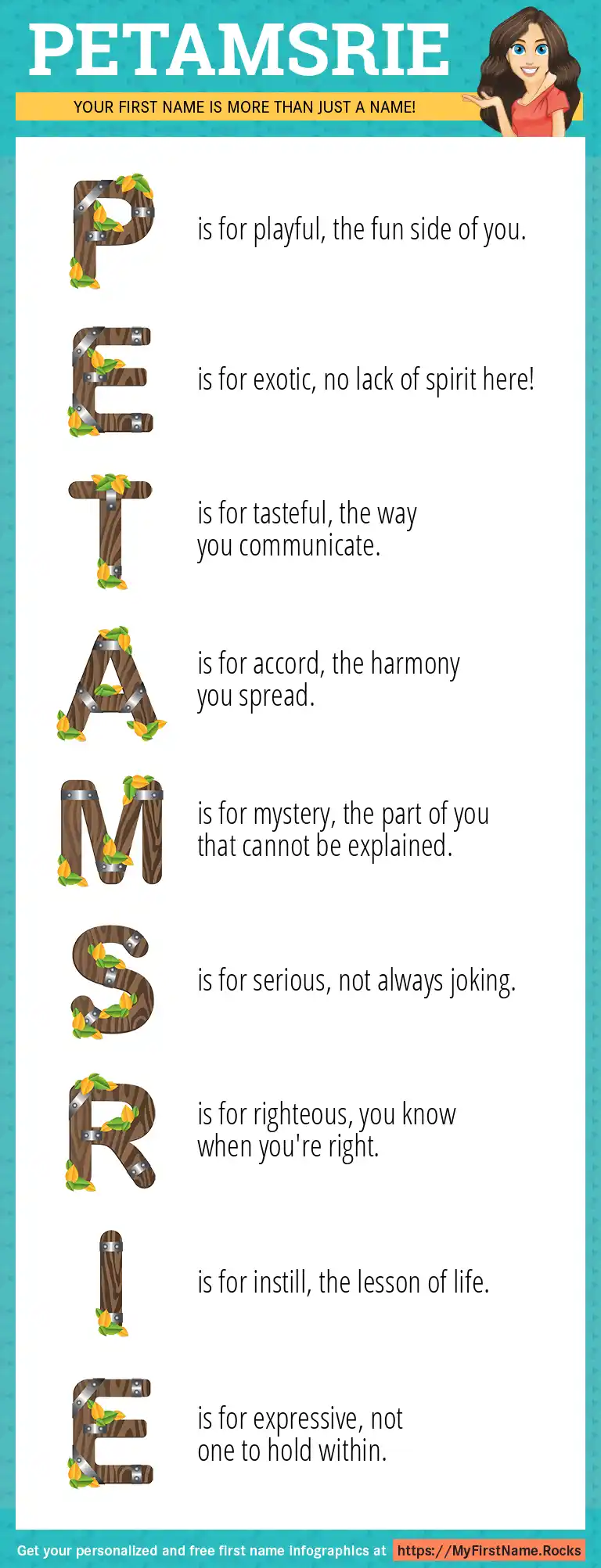 PETAMSRIE

YOUR FIRST NAME IS MORE THAN JUST A NAME!

P is for playful, the fun side of you.

E is for exotic, no lack of spirit here!

T is for tasteful, the way you communicate.

A is for accord, the harmony you spread.

M is for mystery, the part of you that cannot be explained.

S is for serious, not always joking.

R is for righteous, you know when you're right.

I is for instill, the lesson of life.

E is for expressive, not one to hold within.

Get your personalized and free first name infographics at https://MyFirstName.Rocks