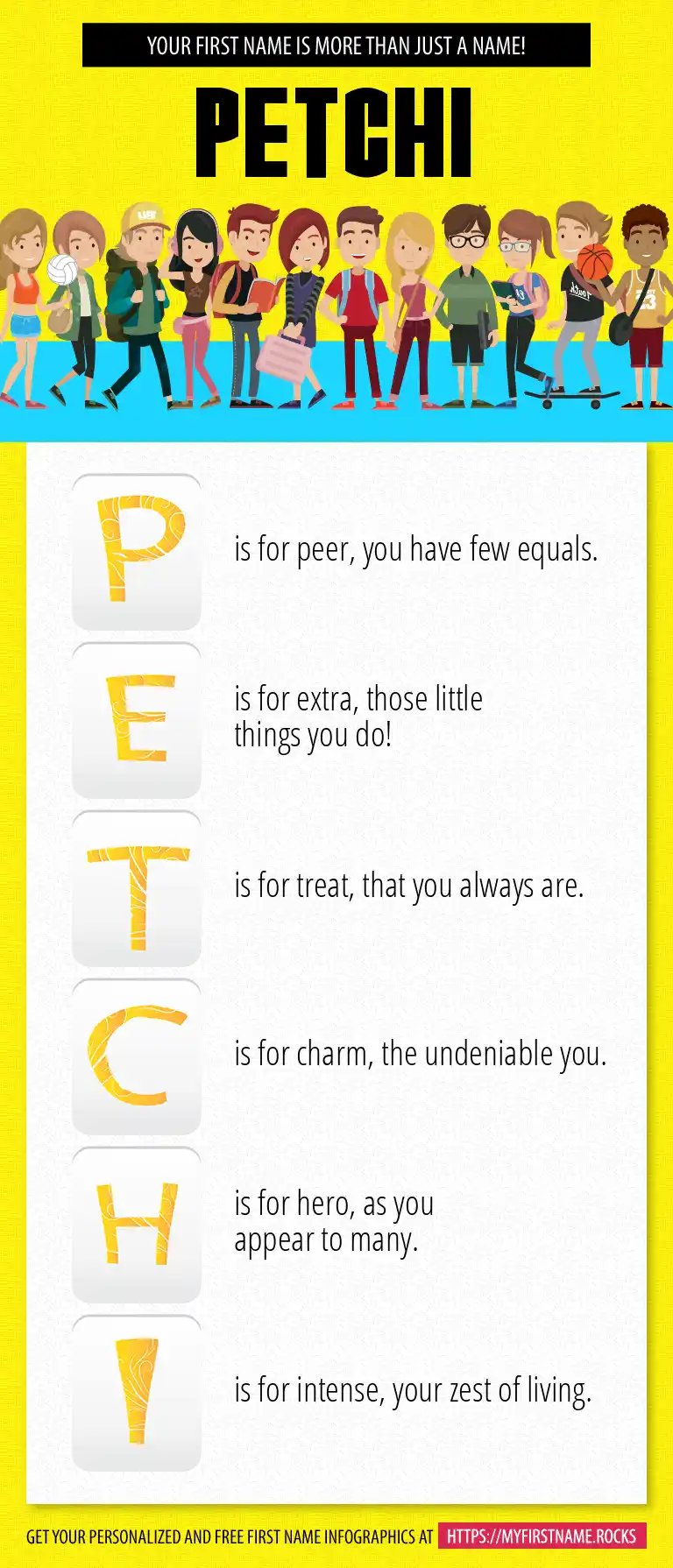 YOUR FIRST NAME IS MORE THAN JUST A NAME!

PETCHI

P is for peer, you have few equals.

E is for extra, those little things you do!

T is for treat, that you always are.

C is for charm, the undeniable you.

H is for hero, as you appear to many.

I is for intense, your zest of living.

GET YOUR PERSONALIZED AND FREE FIRST NAME INFOGRAPHICS AT HTTPS://MYFIRSTNAME.ROCKS