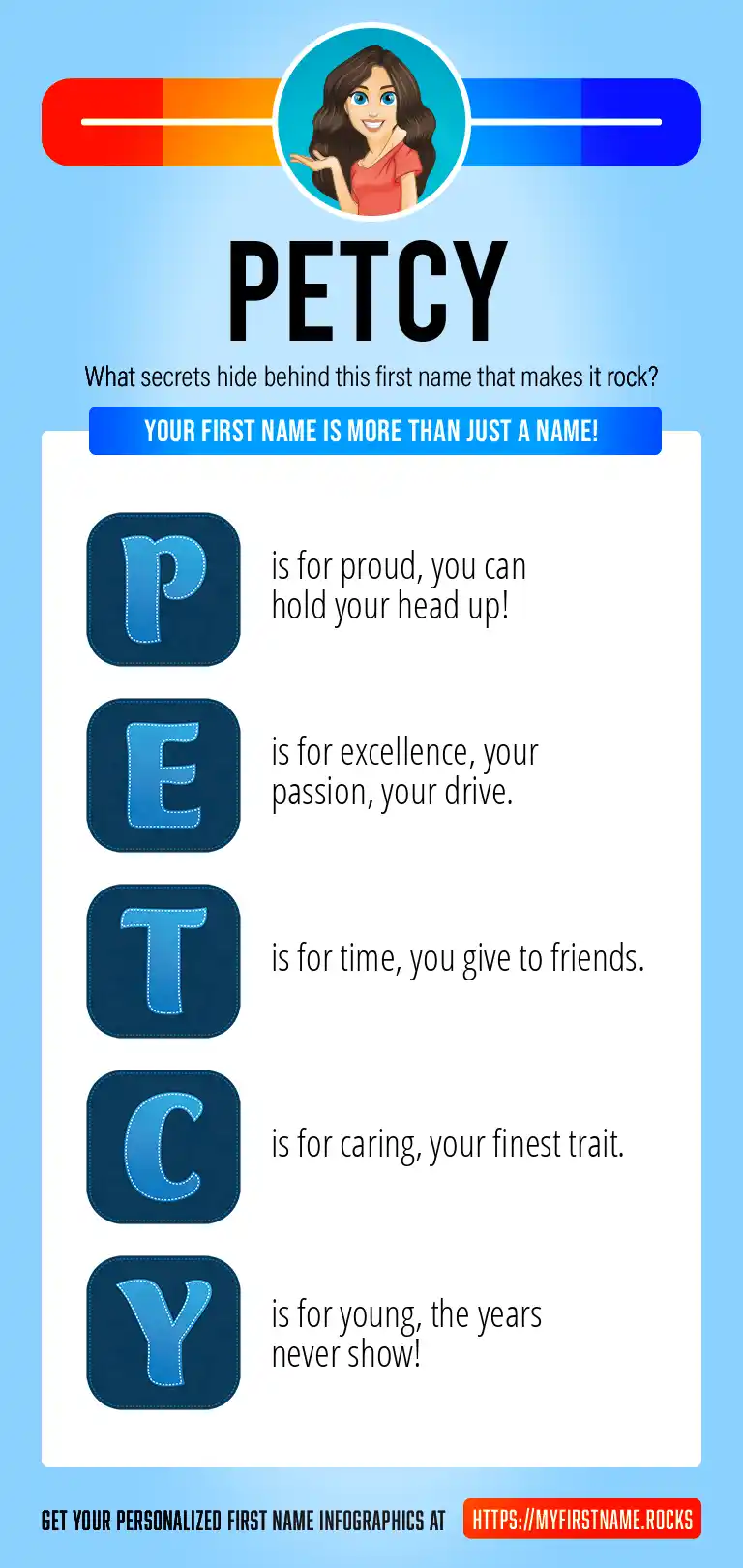 PETCY

What secrets hide behind this first name that makes it rock?

YOUR FIRST NAME IS MORE THAN JUST A NAME!

P is for proud, you can hold your head up!

E is for excellence, your passion, your drive.

T is for time, you give to friends.

C is for caring, your finest trait.

Y is for young, the years never show!

GET YOUR PERSONALIZED FIRST NAME INFOGRAPHICS AT HTTPS://MYFIRSTNAME.ROCKS