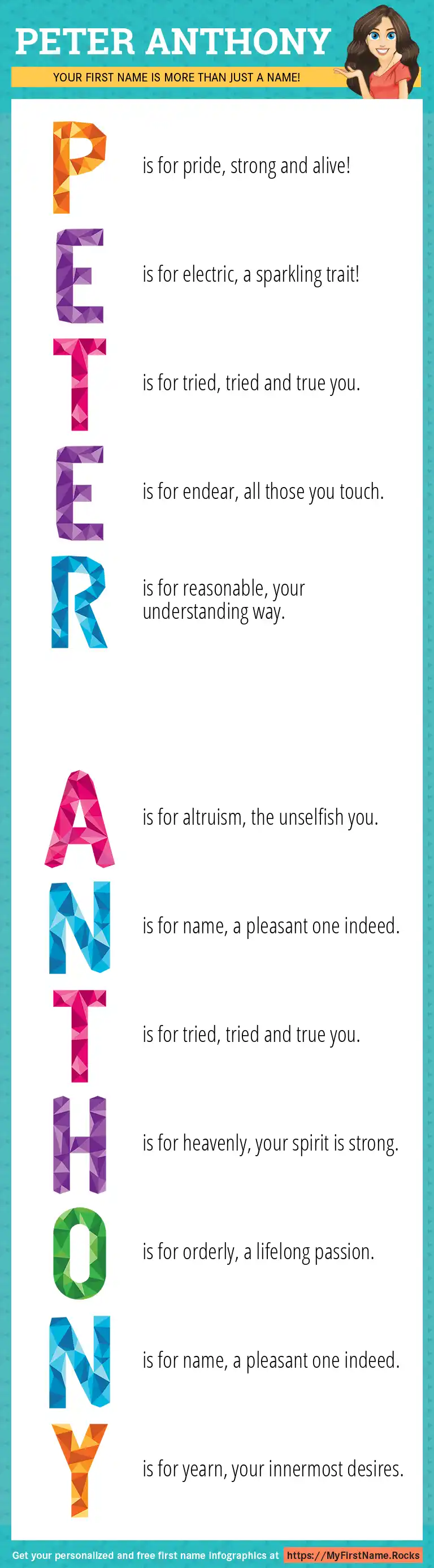 PETER ANTHONY
YOUR FIRST NAME IS MORE THAN JUST A NAME!

P is for pride, strong and alive!

E is for electric, a sparkling trait!

T is for tried, tried and true you.

E is for endear, all those you touch.

R is for reasonable, your understanding way.

A is for altruism, the unselfish you.

N is for name, a pleasant one indeed.

T is for tried, tried and true you.

H is for heavenly, your spirit is strong.

O is for orderly, a lifelong passion.

N is for name, a pleasant one indeed.

Y is for yearn, your innermost desires.

Get your personalized and free first name infographics at https://MyFirstName.Rocks