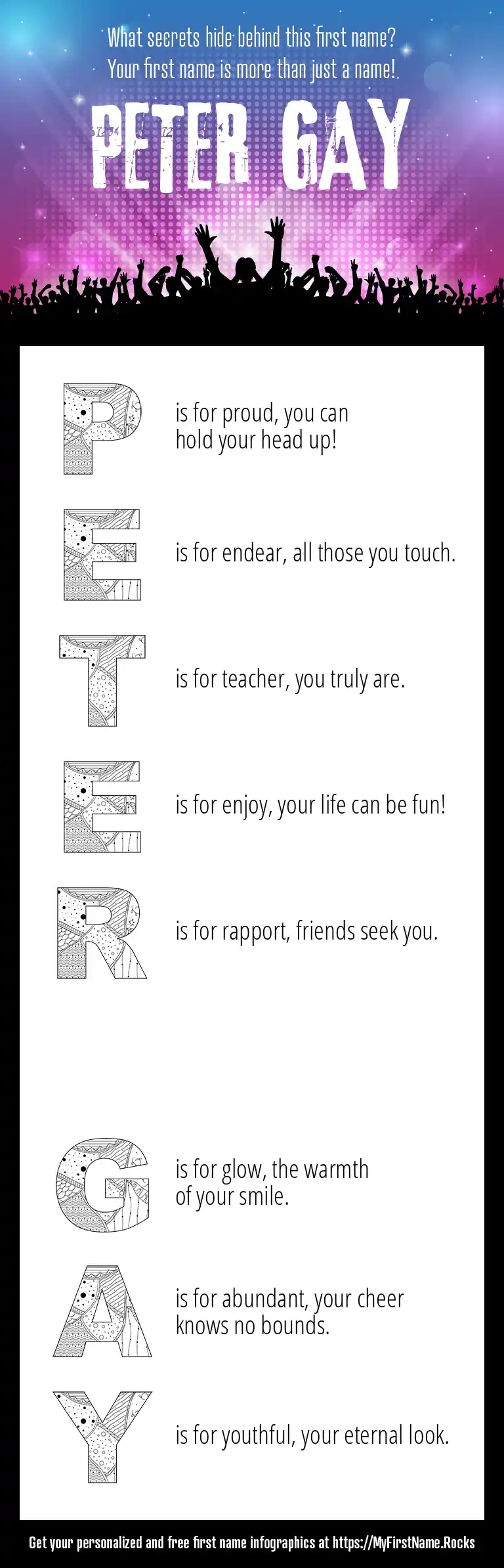 What secrets hide behind this first name?
Your first name is more than just a name!

PETER GAY

P is for proud, you can hold your head up!

E is for endear, all those you touch.

T is for teacher, you truly are.

E is for enjoy, your life can be fun!

R is for rapport, friends seek you.

G is for glow, the warmth of your smile.

A is for abundant, your cheer knows no bounds.

Y is for youthful, your eternal look.

Get your personalized and free first name infographics at https://MyFirstName.Rocks