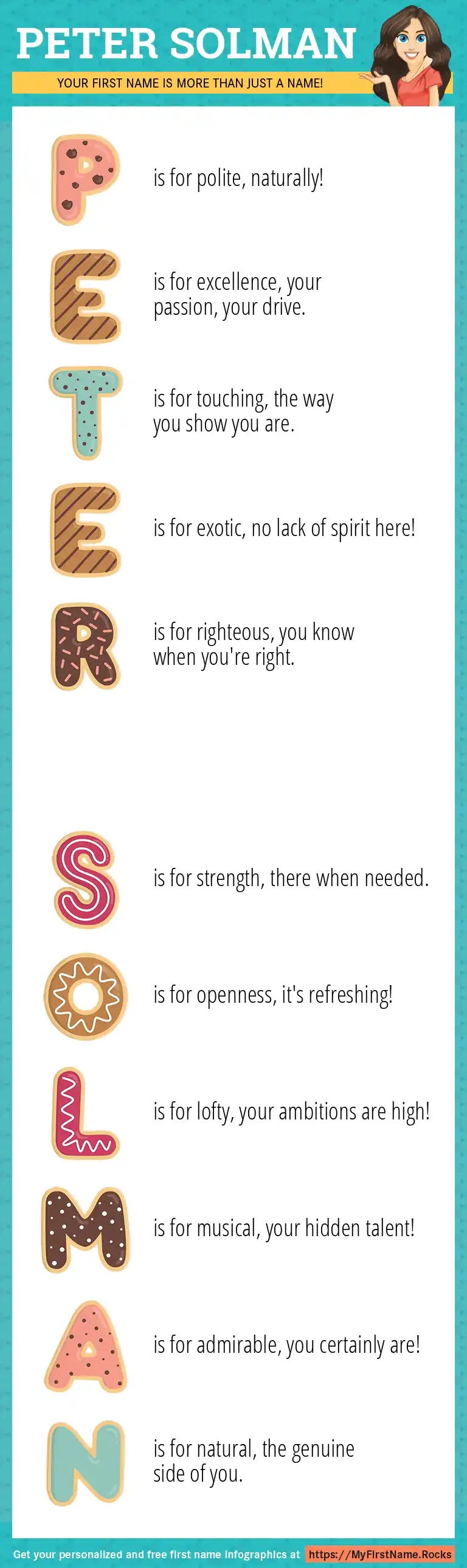 PETER SOLMAN

YOUR FIRST NAME IS MORE THAN JUST A NAME!

P is for polite, naturally!

E is for excellence, your passion, your drive.

T is for touching, the way you show you are.

E is for exotic, no lack of spirit here!

R is for righteous, you know when you're right.

S is for strength, there when needed.

O is for openness, it's refreshing!

L is for lofty, your ambitions are high!

M is for musical, your hidden talent!

A is for admirable, you certainly are!

N is for natural, the genuine side of you.

Get your personalized and free first name infographics at https://MyFirstName.Rocks