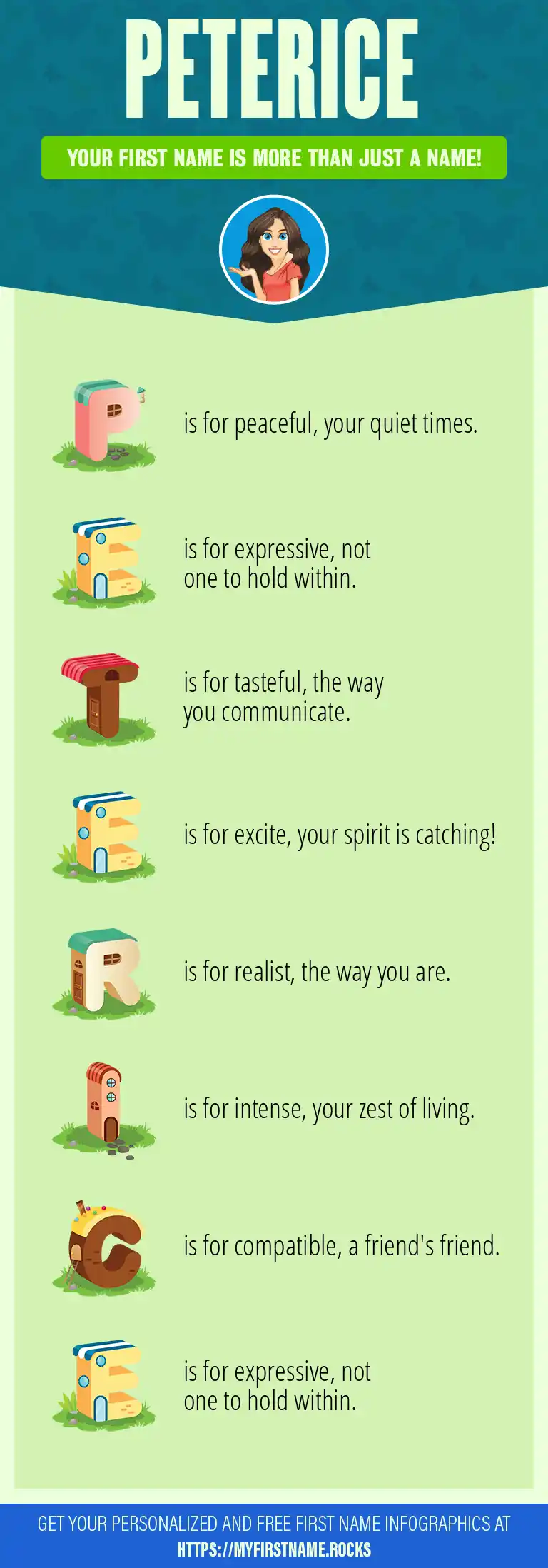 PETERICE

YOUR FIRST NAME IS MORE THAN JUST A NAME!

P is for peaceful, your quiet times.

E is for expressive, not one to hold within.

T is for tasteful, the way you communicate.

E is for excite, your spirit is catching!

R is for realist, the way you are.

I is for intense, your zest of living.

C is for compatible, a friend's friend.

E is for expressive, not one to hold within.

GET YOUR PERSONALIZED AND FREE FIRST NAME INFOGRAPHICS AT HTTPS://MYFIRSTNAME.ROCKS