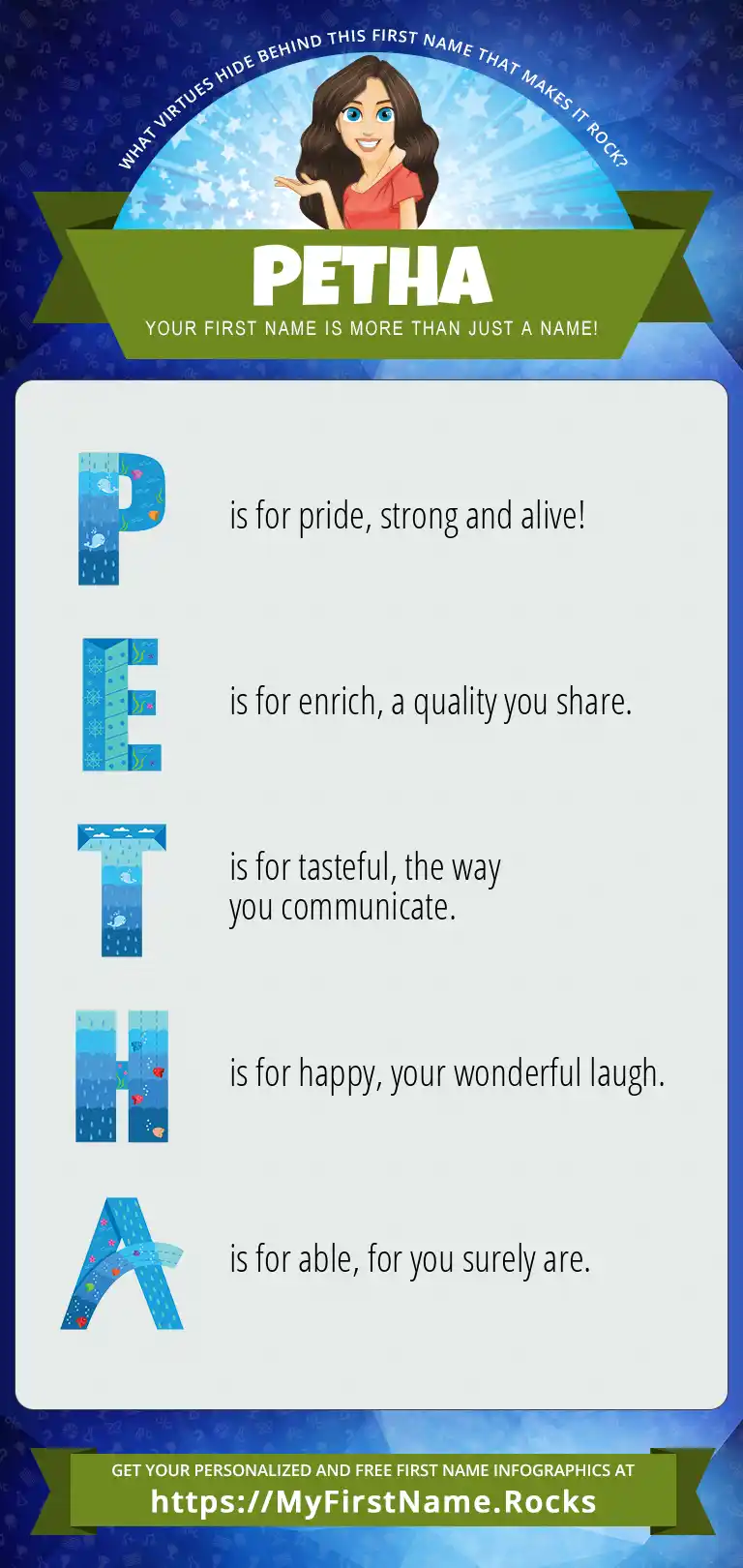 WHAT VIRTUES HIDE BEHIND THIS FIRST NAME THAT MAKES IT ROCK?

PETHA

YOUR FIRST NAME IS MORE THAN JUST A NAME!

P is for pride, strong and alive!

E is for enrich, a quality you share.

T is for tasteful, the way you communicate.

H is for happy, your wonderful laugh.

A is for able, for you surely are.

GET YOUR PERSONALIZED AND FREE FIRST NAME INFOGRAPHICS AT

https://MyFirstName.Rocks