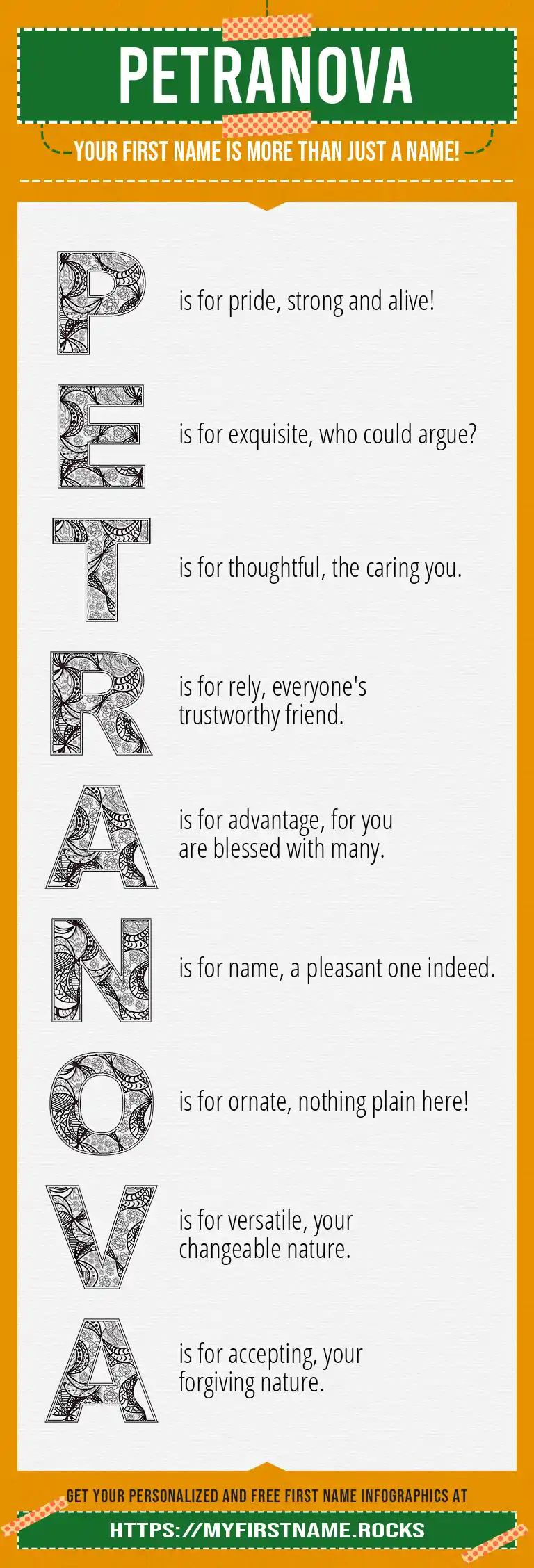 PETRANOVA

YOUR FIRST NAME IS MORE THAN JUST A NAME!

P is for pride, strong and alive!

E is for exquisite, who could argue?

T is for thoughtful, the caring you.

R is for rely, everyone's trustworthy friend.

A is for advantage, for you are blessed with many.

N is for name, a pleasant one indeed.

O is for ornate, nothing plain here!

V is for versatile, your changeable nature.

A is for accepting, your forgiving nature.

GET YOUR PERSONALIZED AND FREE FIRST NAME INFOGRAPHICS AT

HTTPS://MYFIRSTNAME.ROCKS