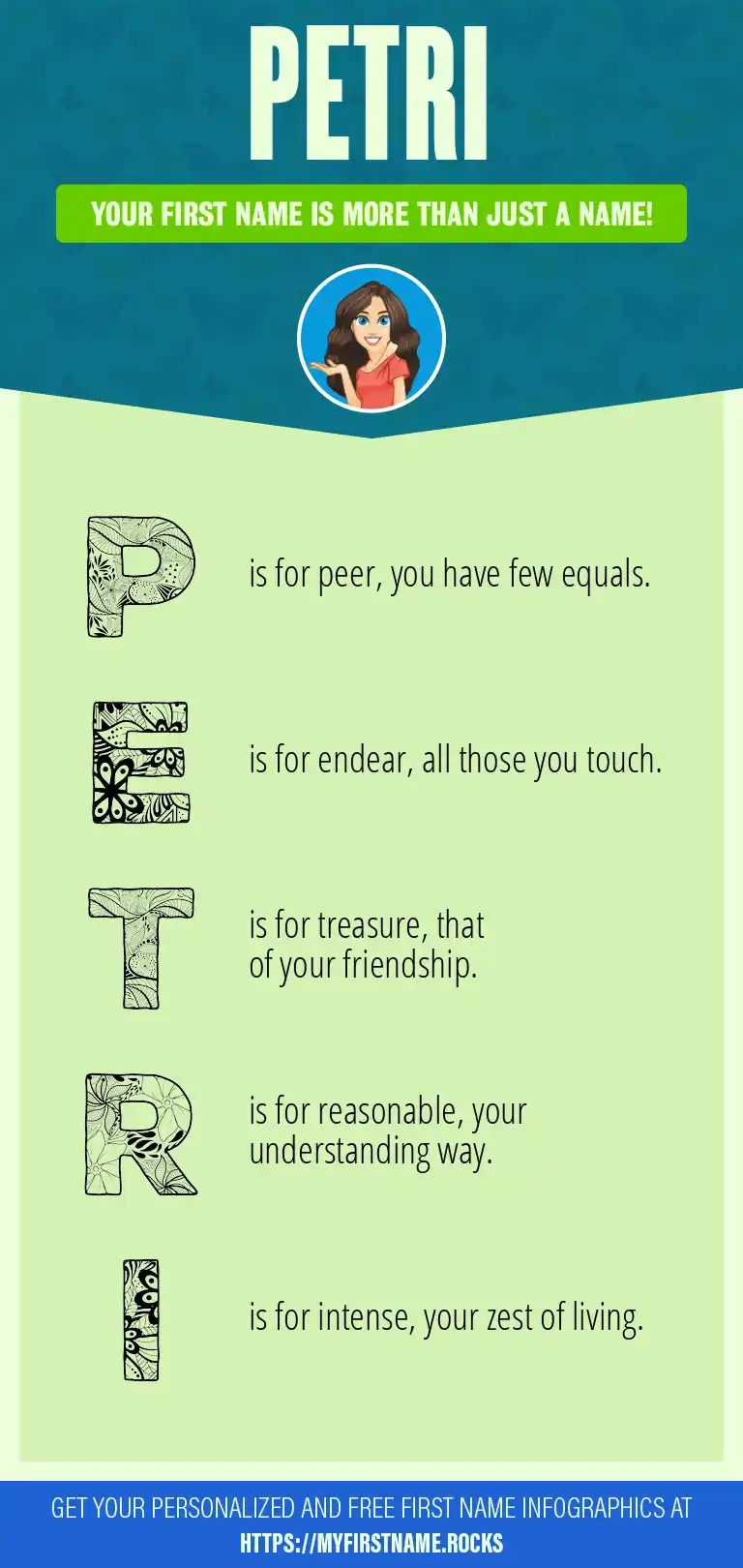 PETRI

YOUR FIRST NAME IS MORE THAN JUST A NAME!

P is for peer, you have few equals.

E is for endear, all those you touch.

T is for treasure, that of your friendship.

R is for reasonable, your understanding way.

I is for intense, your zest of living.

GET YOUR PERSONALIZED AND FREE FIRST NAME INFOGRAPHICS AT HTTPS://MYFIRSTNAME.ROCKS