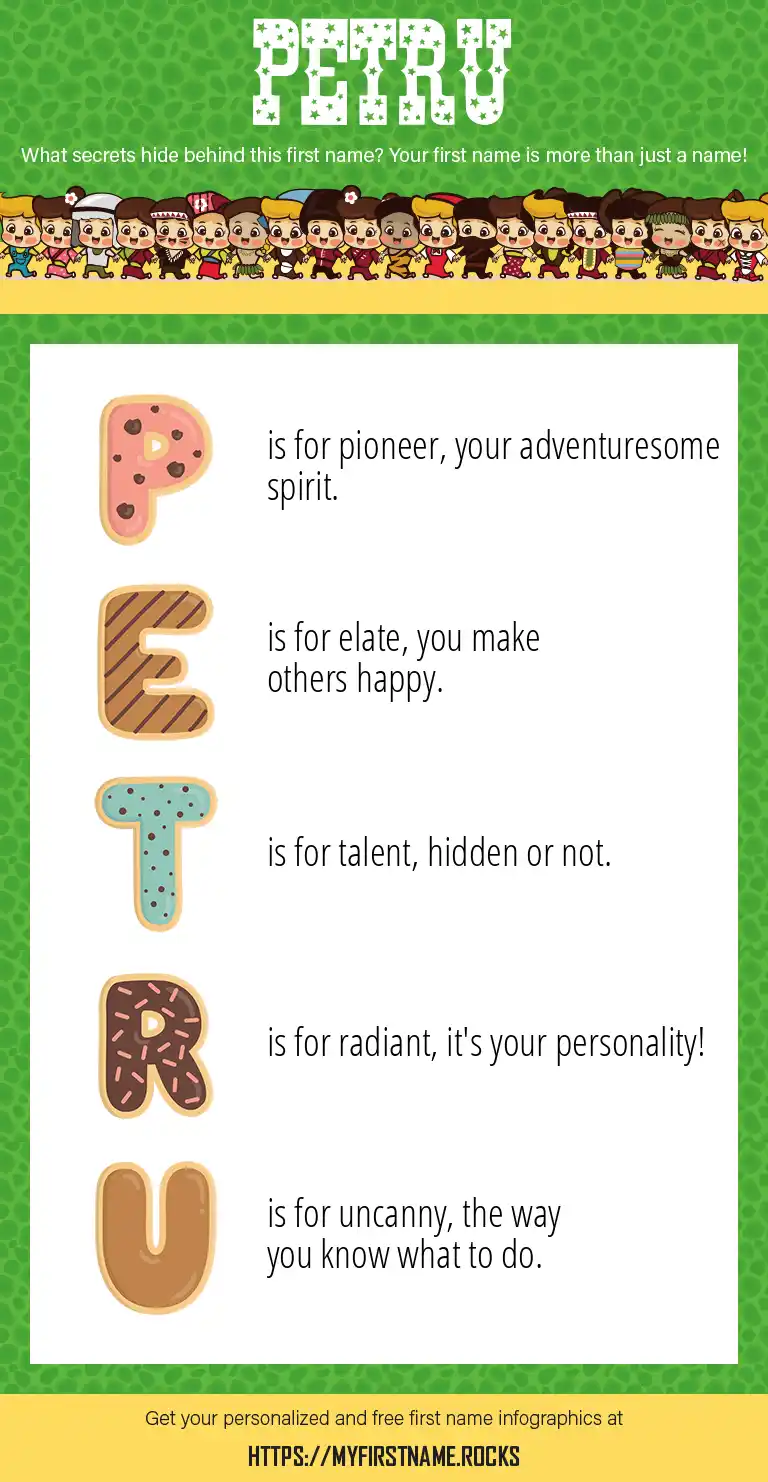 PETRU

What secrets hide behind this first name? Your first name is more than just a name!

P is for pioneer, your adventuresome spirit.

E is for elate, you make others happy.

T is for talent, hidden or not.

R is for radiant, it's your personality!

U is for uncanny, the way you know what to do.

Get your personalized and free first name infographics at

HTTPS://MYFIRSTNAME.ROCKS