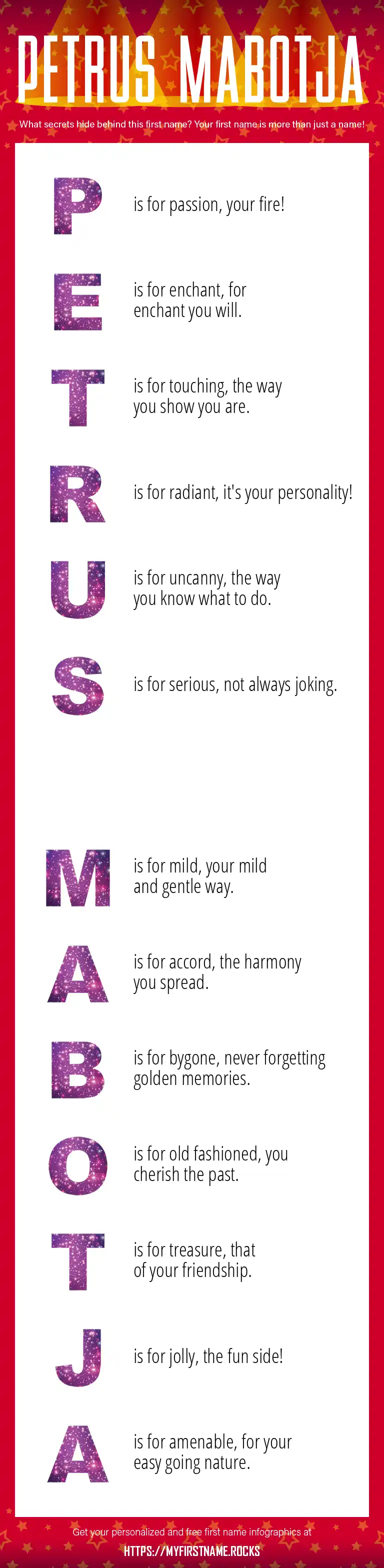 PETRUS MABOTJA

What secrets hide behind this first name? Your first name is more than just a name!

P is for passion, your fire!

E is for enchant, for enchant you will.

T is for touching, the way you show you are.

R is for radiant, it's your personality!

U is for uncanny, the way you know what to do.

S is for serious, not always joking.

M is for mild, your mild and gentle way.

A is for accord, the harmony you spread.

B is for bygone, never forgetting golden memories.

O is for old fashioned, you cherish the past.

T is for treasure, that of your friendship.

J is for jolly, the fun side!

A is for amenable, for your easy going nature.

Get your personalized and free first name infographics at

HTTPS://MYFIRSTNAME.ROCKS