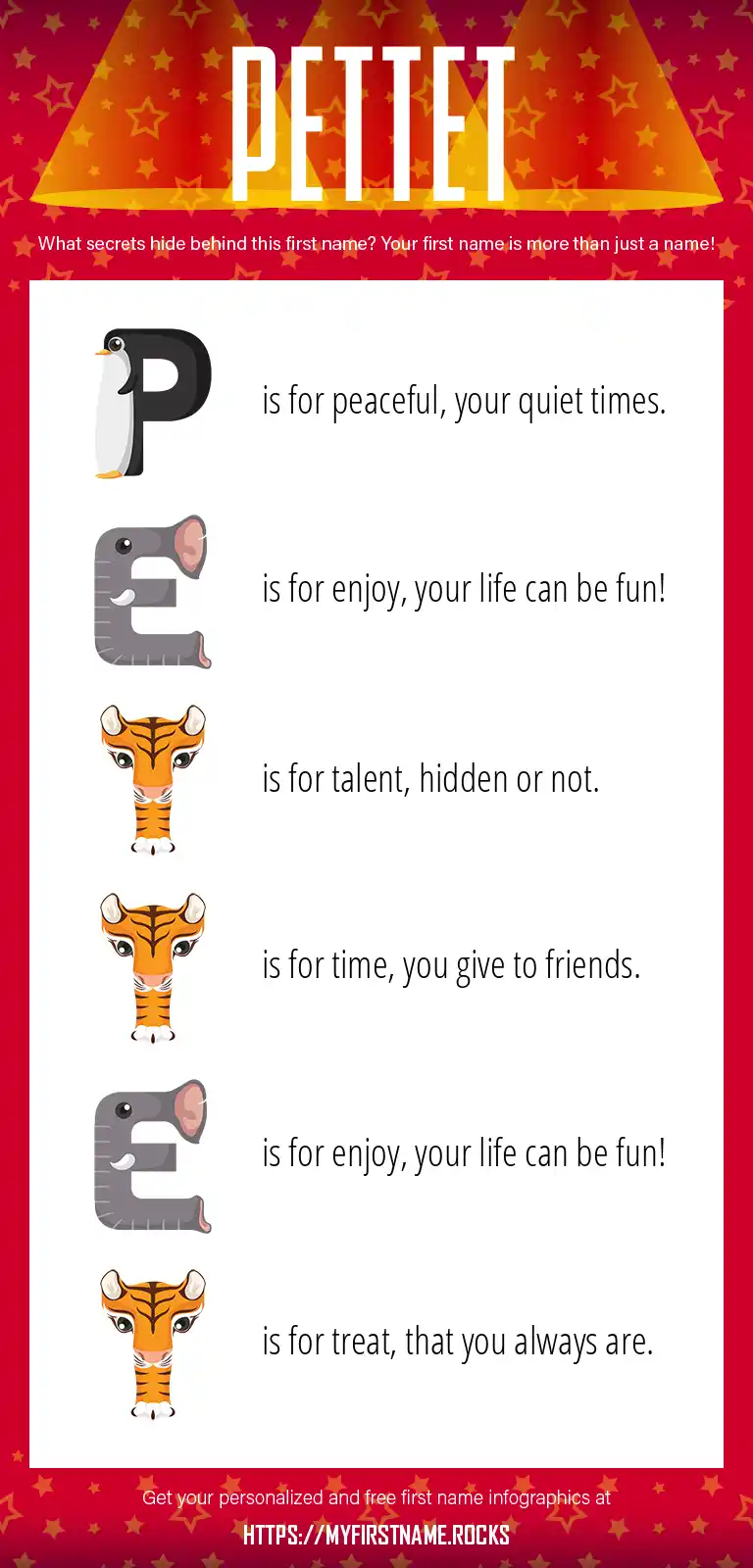 PETTET

What secrets hide behind this first name? Your first name is more than just a name!

P is for peaceful, your quiet times.

E is for enjoy, your life can be fun!

T is for talent, hidden or not.

T is for time, you give to friends.

E is for enjoy, your life can be fun!

T is for treat, that you always are.

Get your personalized and free first name infographics at

HTTPS://MYFIRSTNAME.ROCKS