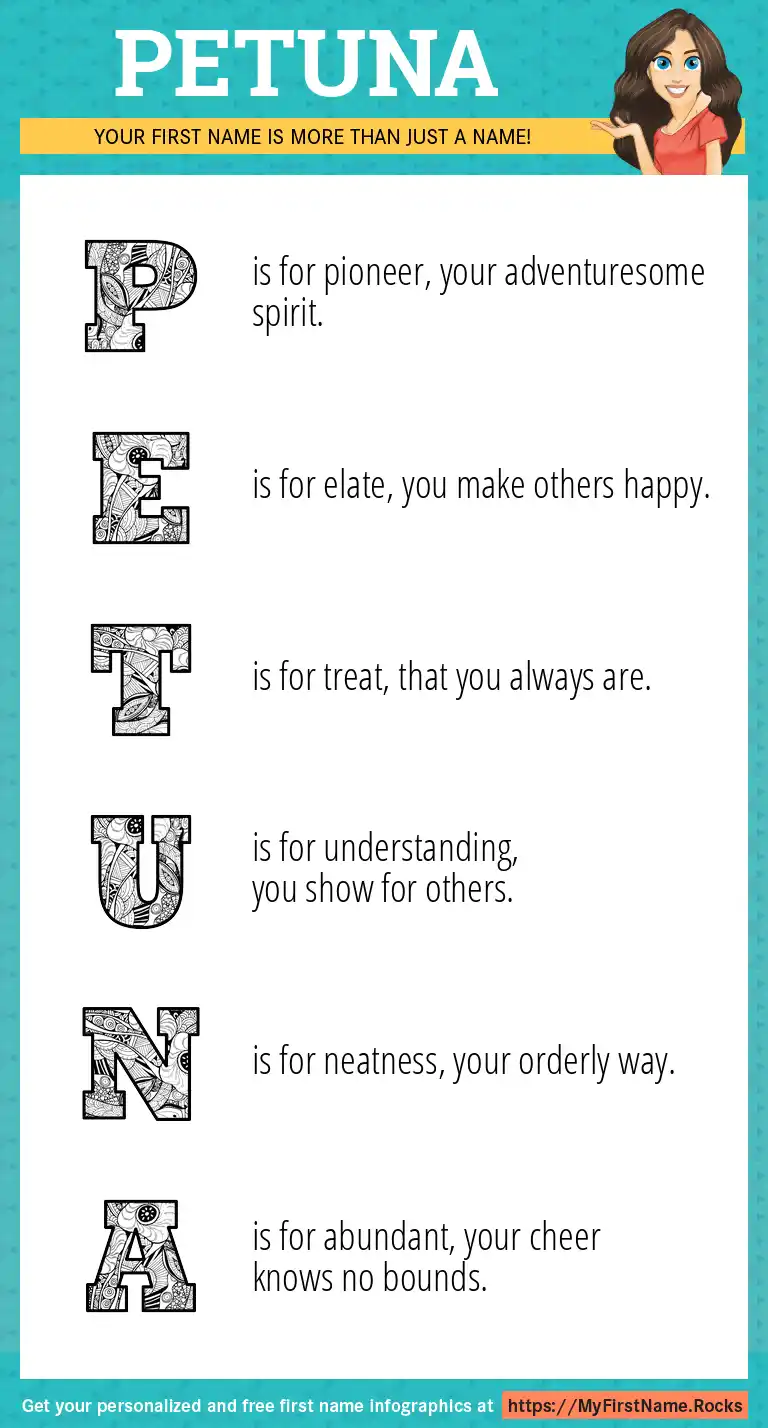 PETUNA

YOUR FIRST NAME IS MORE THAN JUST A NAME!

P is for pioneer, your adventuresome spirit.

E is for elate, you make others happy.

T is for treat, that you always are.

U is for understanding, you show for others.

N is for neatness, your orderly way.

A is for abundant, your cheer knows no bounds.

Get your personalized and free first name infographics at https://MyFirstName.Rocks