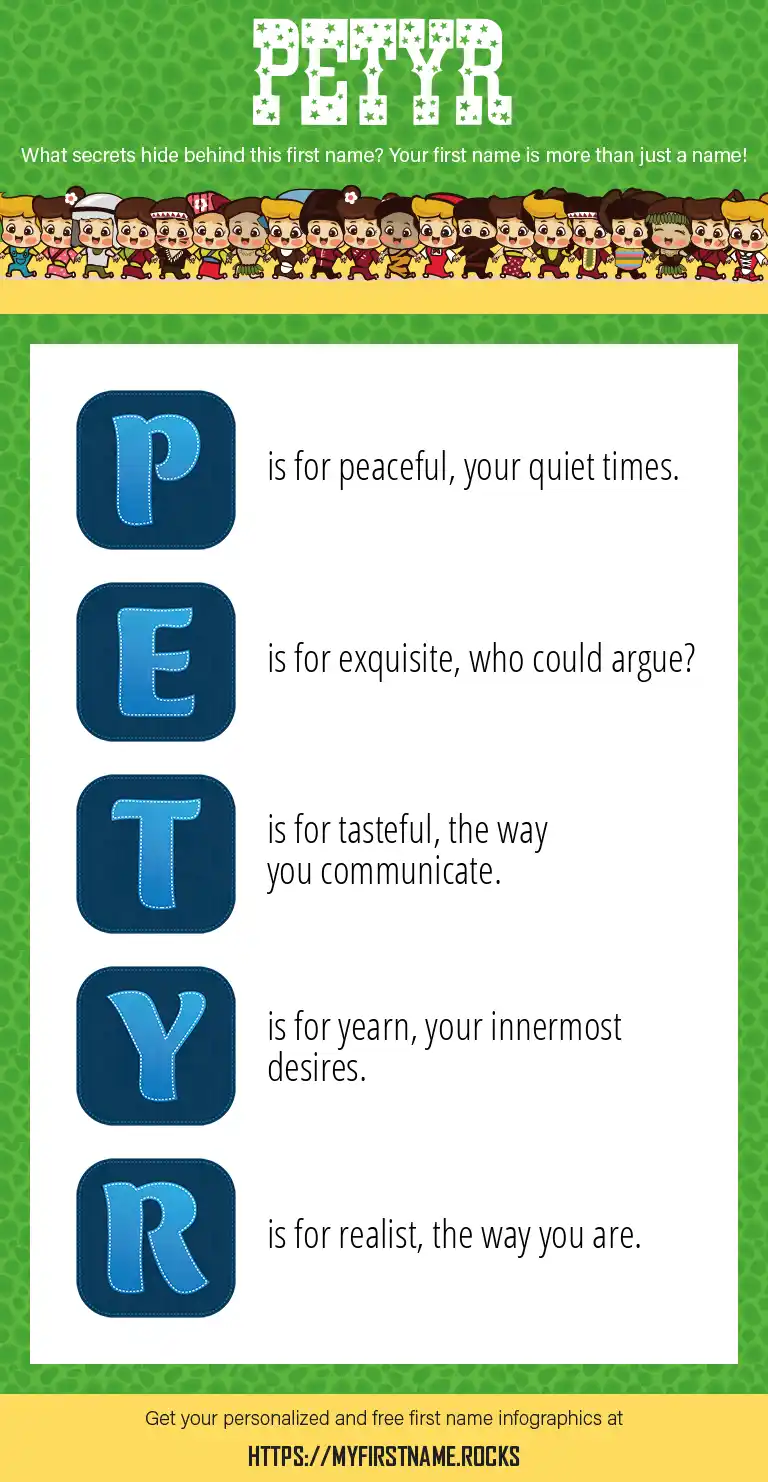 PETYR

What secrets hide behind this first name? Your first name is more than just a name!

P is for peaceful, your quiet times.

E is for exquisite, who could argue?

T is for tasteful, the way you communicate.

Y is for yearn, your innermost desires.

R is for realist, the way you are.

Get your personalized and free first name infographics at

HTTPS://MYFIRSTNAME.ROCKS