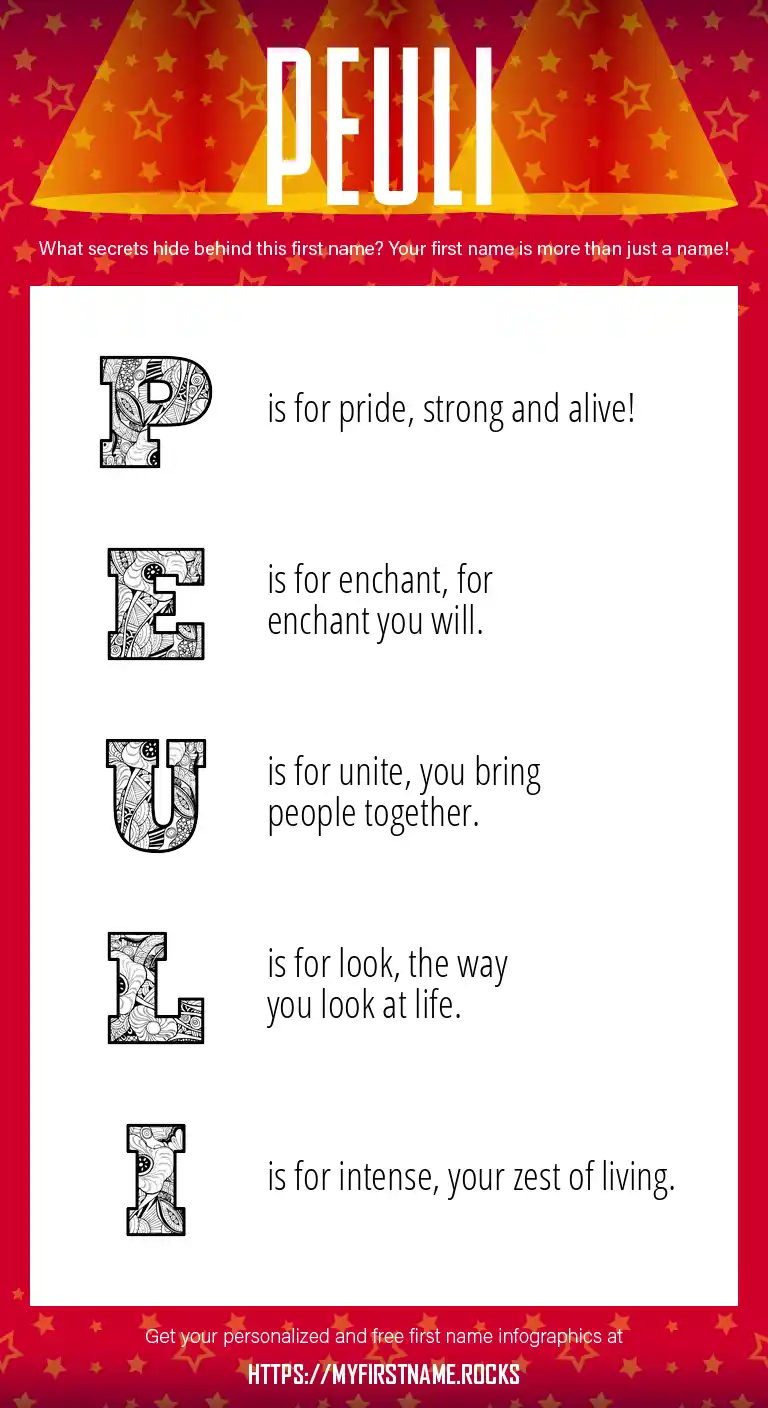 PEULI

What secrets hide behind this first name? Your first name is more than just a name!

P is for pride, strong and alive!

E is for enchant, for enchant you will.

U is for unite, you bring people together.

L is for look, the way you look at life.

I is for intense, your zest of living.

Get your personalized and free first name infographics at

HTTPS://MYFIRSTNAME.ROCKS