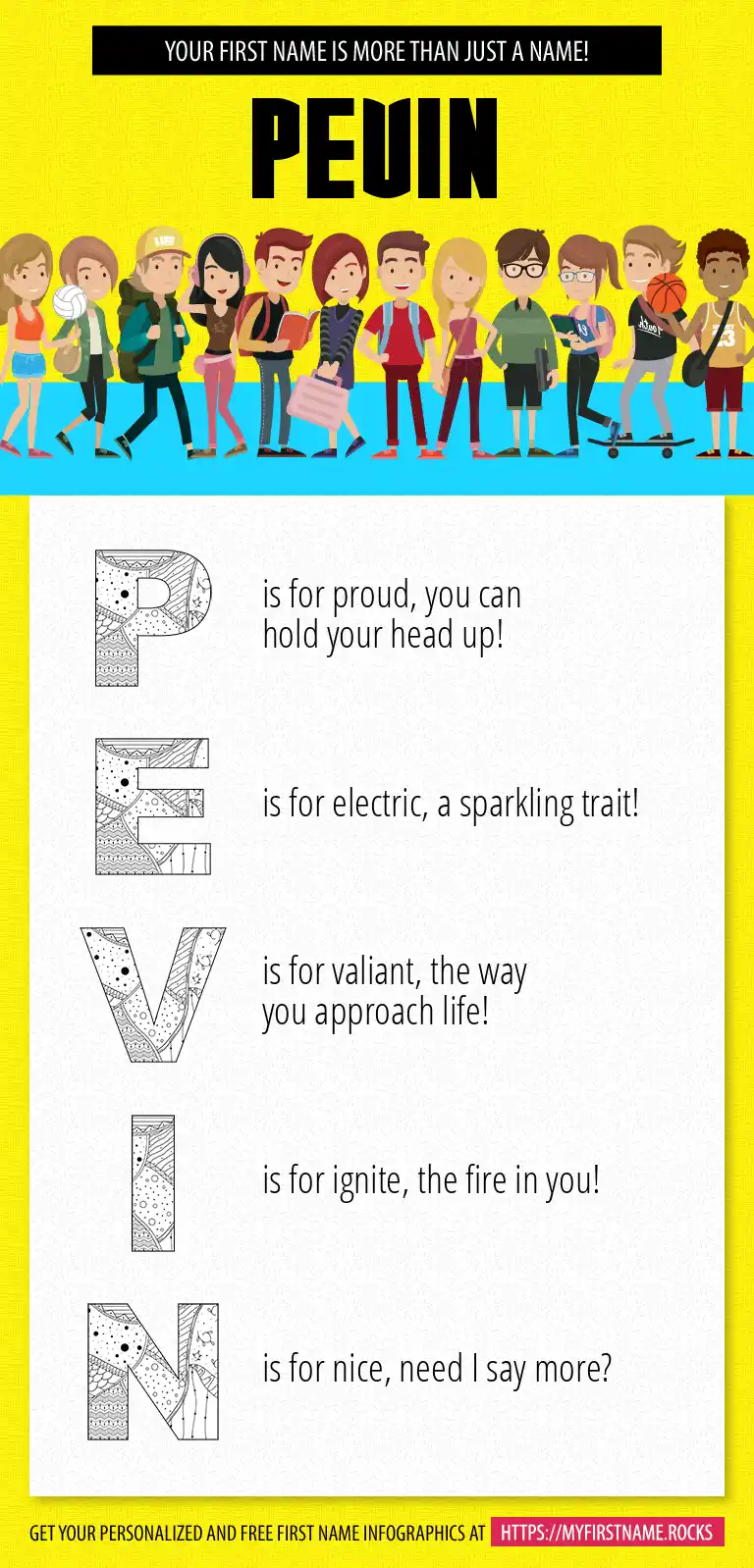 YOUR FIRST NAME IS MORE THAN JUST A NAME!

PEVIN

P is for proud, you can hold your head up!

E is for electric, a sparkling trait!

V is for valiant, the way you approach life!

I is for ignite, the fire in you!

N is for nice, need I say more?

GET YOUR PERSONALIZED AND FREE FIRST NAME INFOGRAPHICS AT HTTPS://MYFIRSTNAME.ROCKS