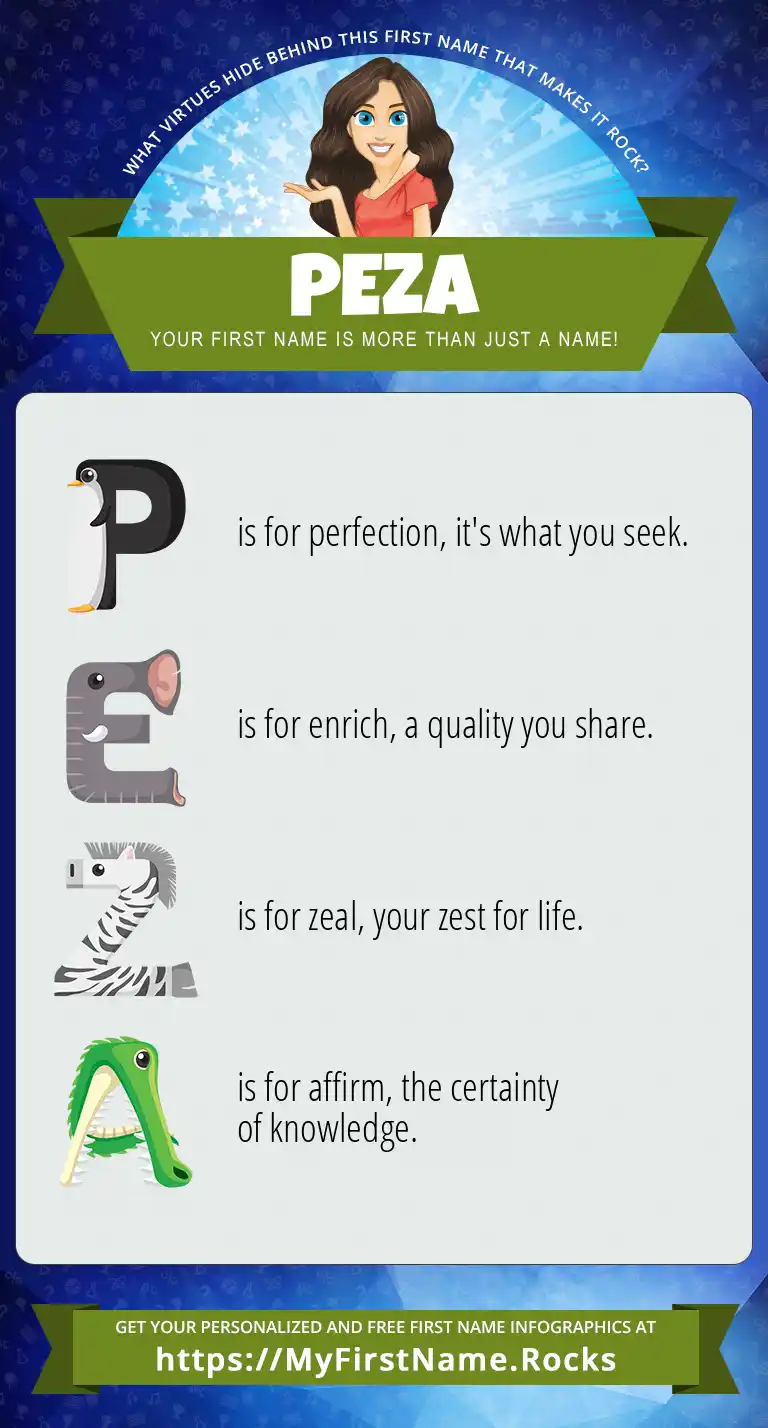 WHAT VIRTUES HIDE BEHIND THIS FIRST NAME THAT MAKES IT ROCK?

PEZA

YOUR FIRST NAME IS MORE THAN JUST A NAME!

P is for perfection, it's what you seek.

E is for enrich, a quality you share.

Z is for zeal, your zest for life.

A is for affirm, the certainty of knowledge.

GET YOUR PERSONALIZED AND FREE FIRST NAME INFOGRAPHICS AT
https://MyFirstName.Rocks