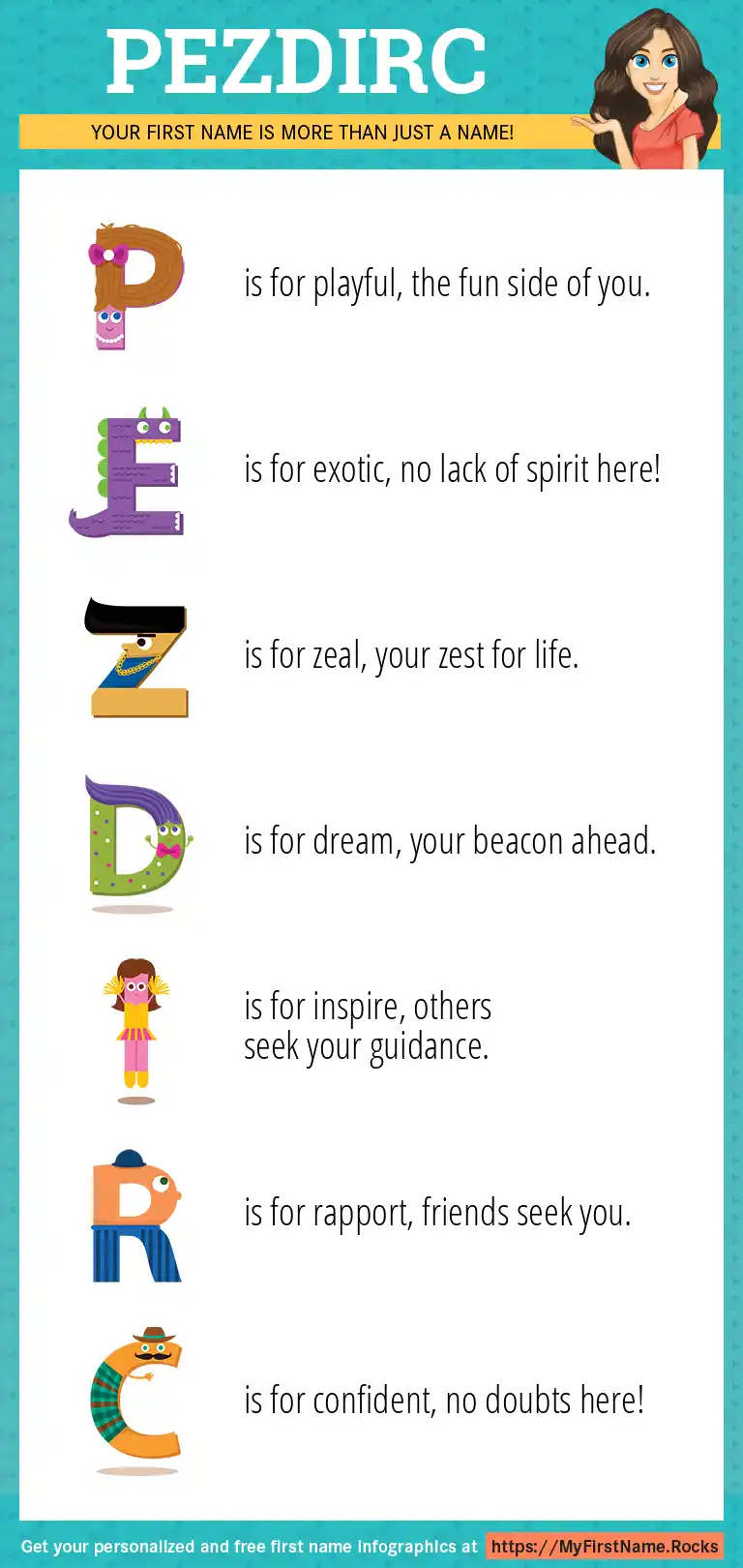 PEZDIRC

YOUR FIRST NAME IS MORE THAN JUST A NAME!

P is for playful, the fun side of you.

E is for exotic, no lack of spirit here!

Z is for zeal, your zest for life.

D is for dream, your beacon ahead.

I is for inspire, others seek your guidance.

R is for rapport, friends seek you.

C is for confident, no doubts here!

Get your personalized and free first name infographics at https://MyFirstName.Rocks