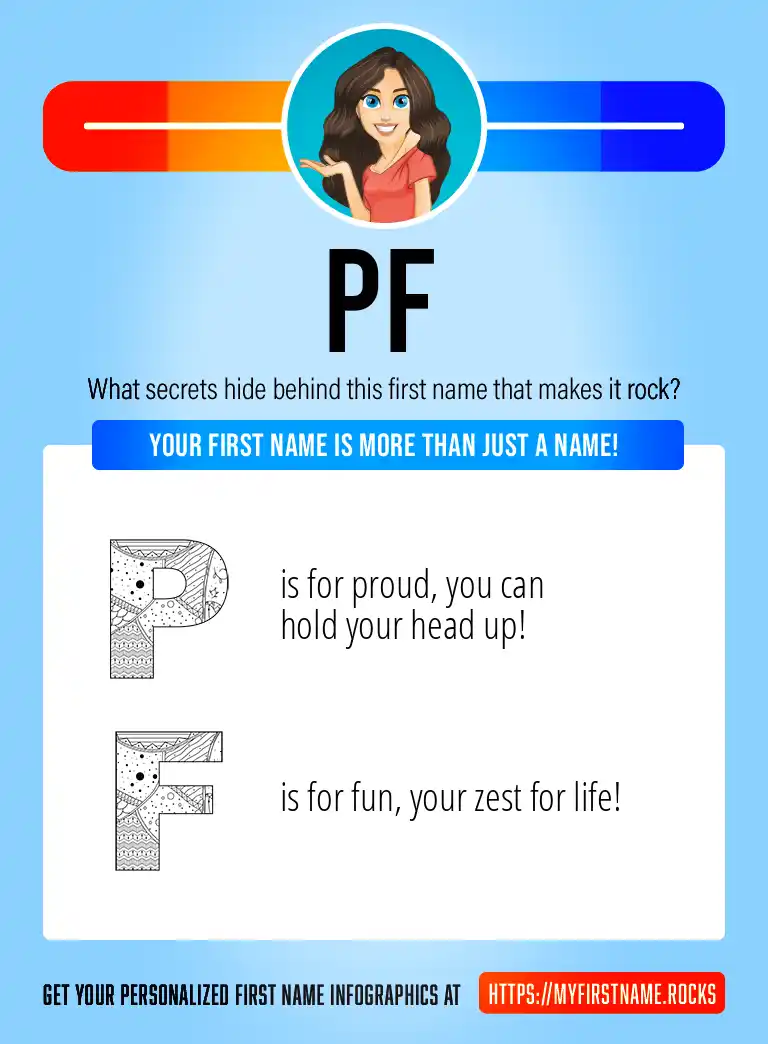 PF

What secrets hide behind this first name that makes it rock?

YOUR FIRST NAME IS MORE THAN JUST A NAME!

P is for proud, you can hold your head up!

F is for fun, your zest for life!

GET YOUR PERSONALIZED FIRST NAME INFOGRAPHICS AT HTTPS://MYFIRSTNAME.ROCKS