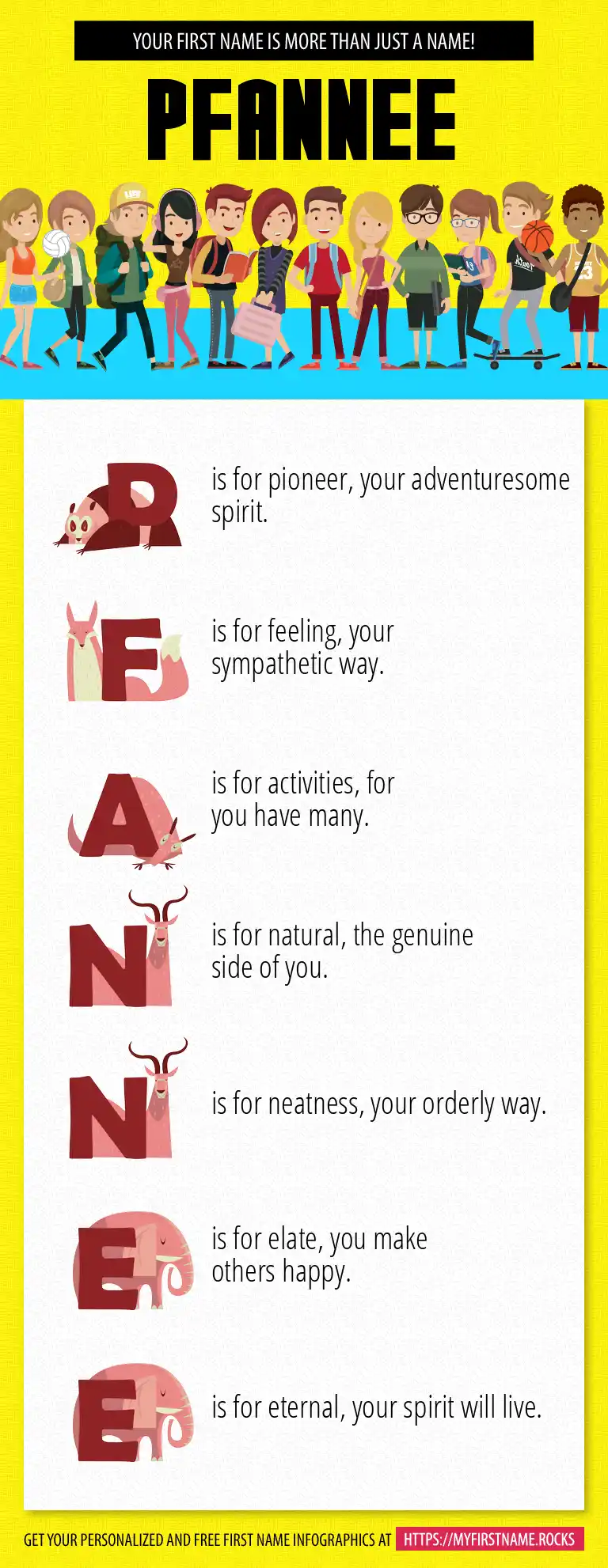 YOUR FIRST NAME IS MORE THAN JUST A NAME!

PFANNEE

P is for pioneer, your adventuresome spirit.

F is for feeling, your sympathetic way.

A is for activities, for you have many.

N is for natural, the genuine side of you.

N is for neatness, your orderly way.

E is for elate, you make others happy.

E is for eternal, your spirit will live.

GET YOUR PERSONALIZED AND FREE FIRST NAME INFOGRAPHICS AT HTTPS://MYFIRSTNAME.ROCKS