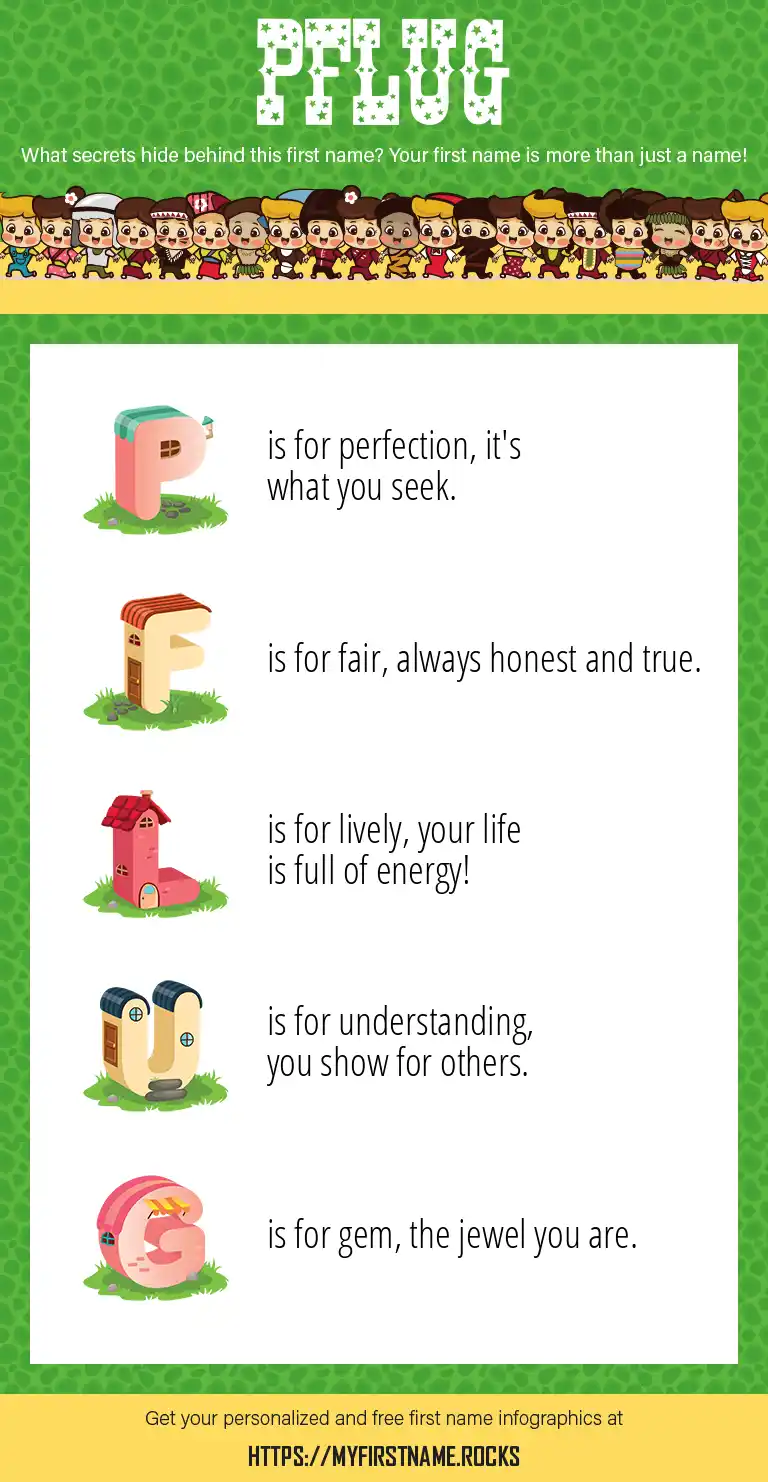 PFLUG

What secrets hide behind this first name? Your first name is more than just a name!

P is for perfection, it's what you seek.

F is for fair, always honest and true.

L is for lively, your life is full of energy!

U is for understanding, you show for others.

G is for gem, the jewel you are.

Get your personalized and free first name infographics at

HTTPS://MYFIRSTNAME.ROCKS