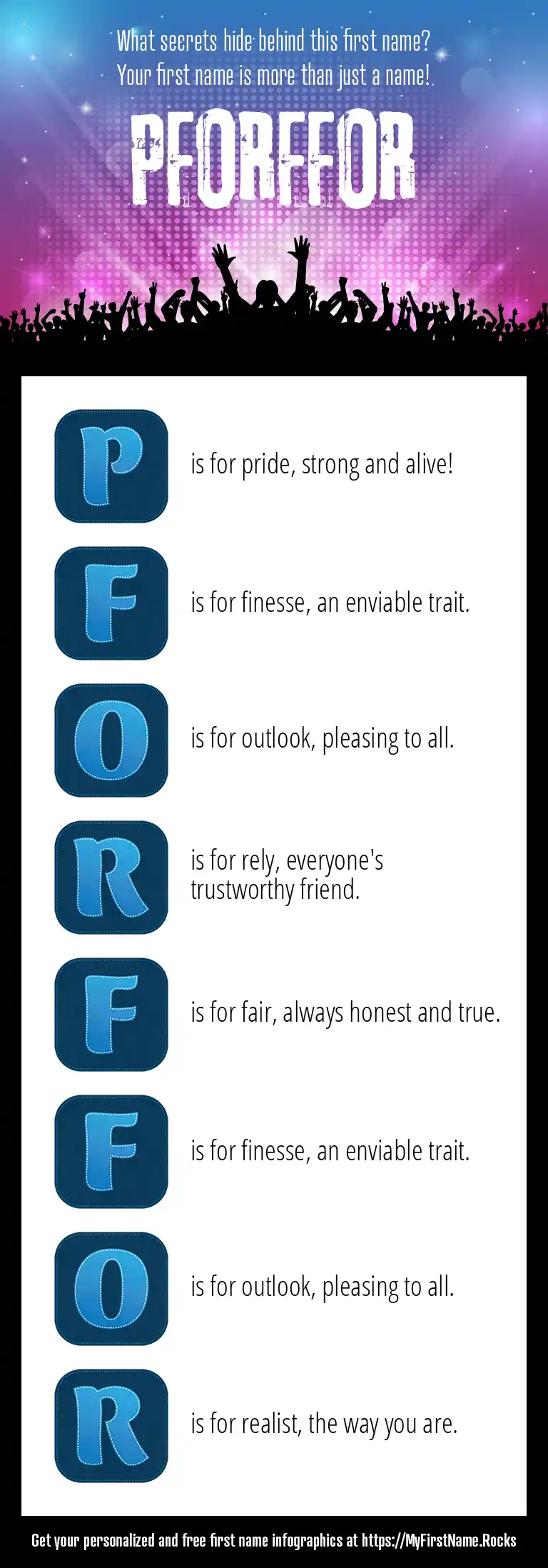 What secrets hide behind this first name?
Your first name is more than just a name!

PFORFFOR

P is for pride, strong and alive!

F is for finesse, an enviable trait.

O is for outlook, pleasing to all.

R is for rely, everyone's trustworthy friend.

F is for fair, always honest and true.

F is for finesse, an enviable trait.

O is for outlook, pleasing to all.

R is for realist, the way you are.

Get your personalized and free first name infographics at https://MyFirstName.Rocks