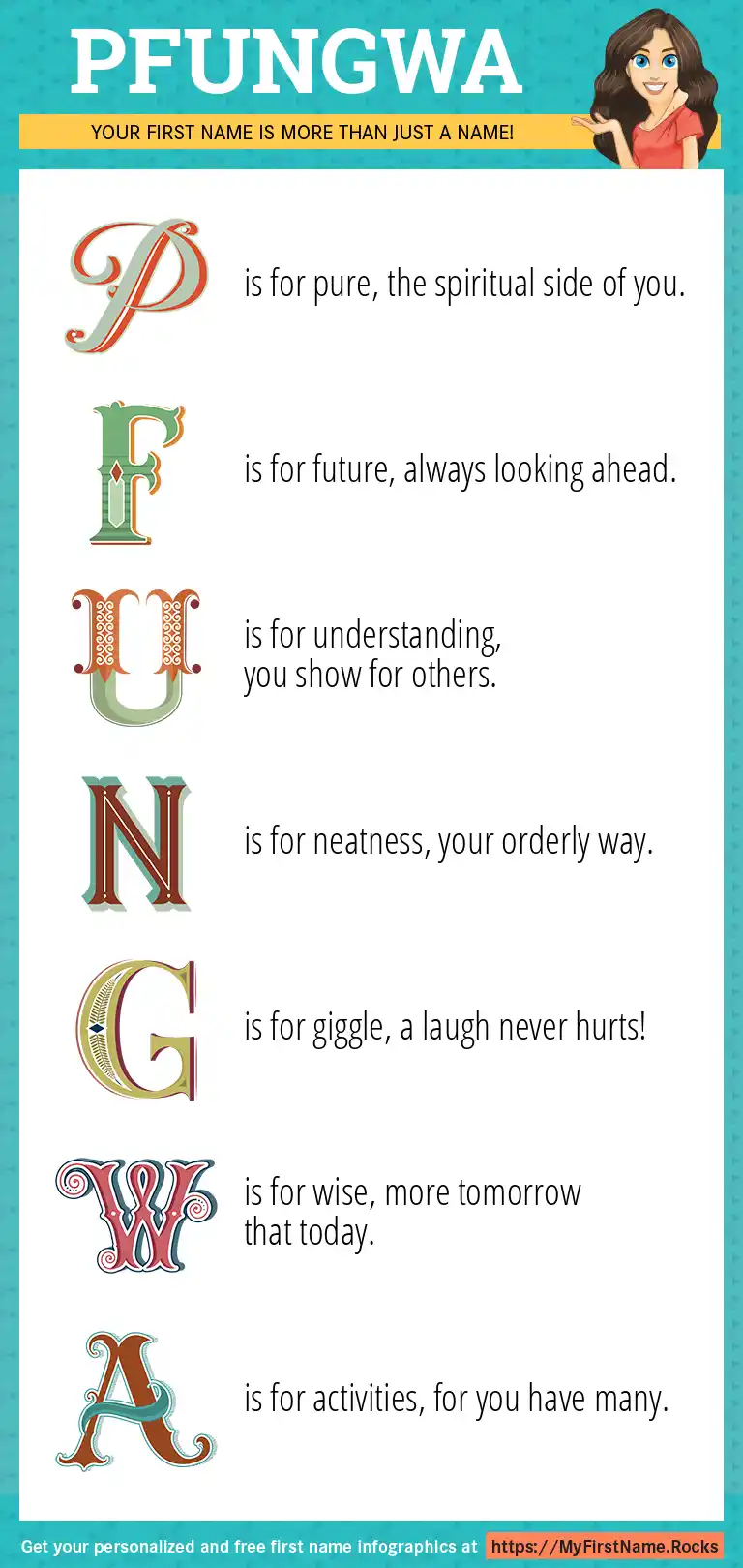 PFUNGWA

YOUR FIRST NAME IS MORE THAN JUST A NAME!

P is for pure, the spiritual side of you.

F is for future, always looking ahead.

U is for understanding, you show for others.

N is for neatness, your orderly way.

G is for giggle, a laugh never hurts!

W is for wise, more tomorrow that today.

A is for activities, for you have many.

Get your personalized and free first name infographics at https://MyFirstName.Rocks