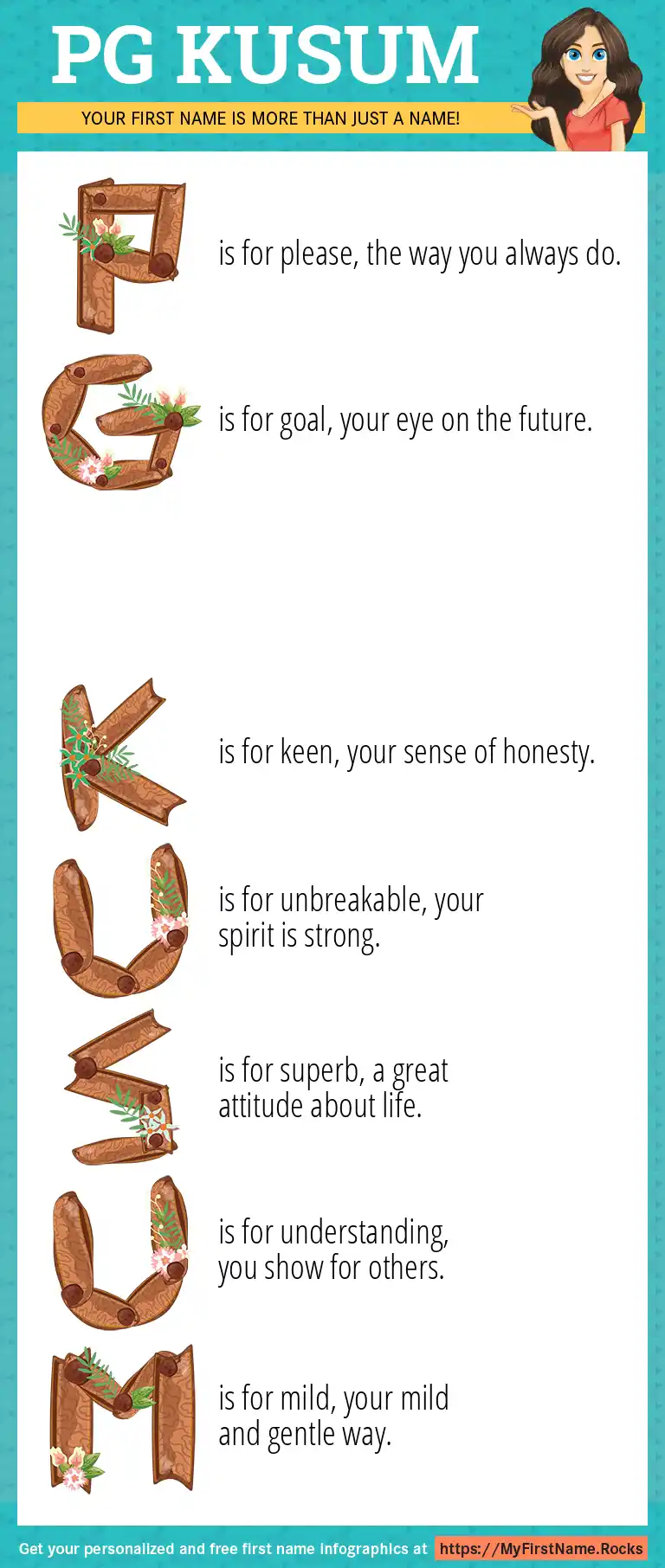 PG KUSUM

YOUR FIRST NAME IS MORE THAN JUST A NAME!

P is for please, the way you always do.

G is for goal, your eye on the future.

K is for keen, your sense of honesty.

U is for unbreakable, your spirit is strong.

S is for superb, a great attitude about life.

U is for understanding, you show for others.

M is for mild, your mild and gentle way.

Get your personalized and free first name infographics at https://MyFirstName.Rocks