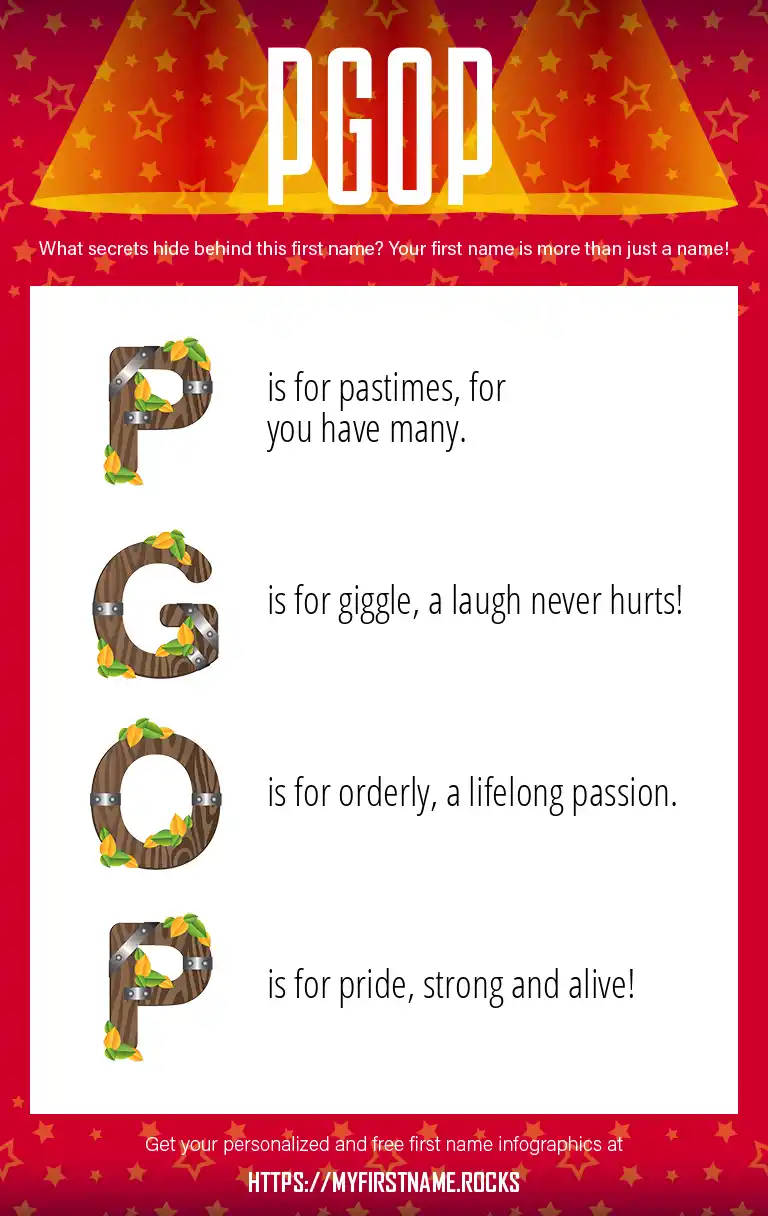 PGOP

What secrets hide behind this first name? Your first name is more than just a name!

P is for pastimes, for you have many.

G is for giggle, a laugh never hurts!

O is for orderly, a lifelong passion.

P is for pride, strong and alive!

Get your personalized and free first name infographics at

HTTPS://MYFIRSTNAME.ROCKS