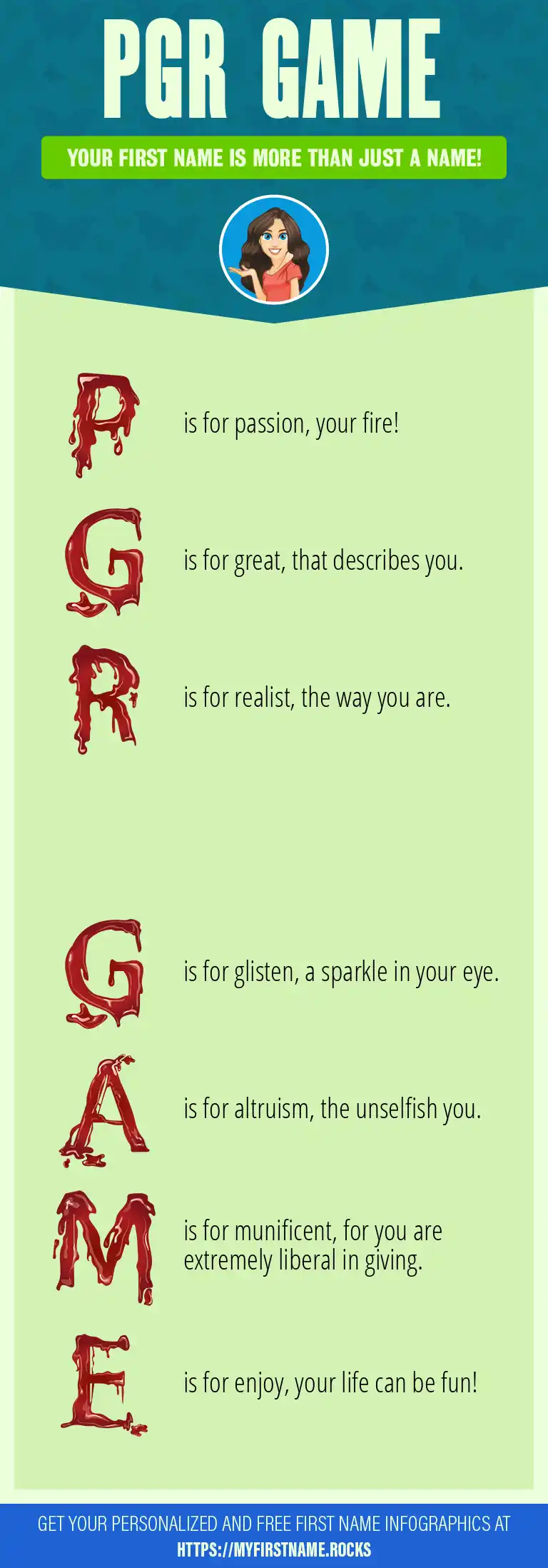 PGR GAME

YOUR FIRST NAME IS MORE THAN JUST A NAME!

P is for passion, your fire!

G is for great, that describes you.

R is for realist, the way you are.

G is for glisten, a sparkle in your eye.

A is for altruism, the unselfish you.

M is for munificent, for you are extremely liberal in giving.

E is for enjoy, your life can be fun!

GET YOUR PERSONALIZED AND FREE FIRST NAME INFOGRAPHICS AT HTTPS://MYFIRSTNAME.ROCKS