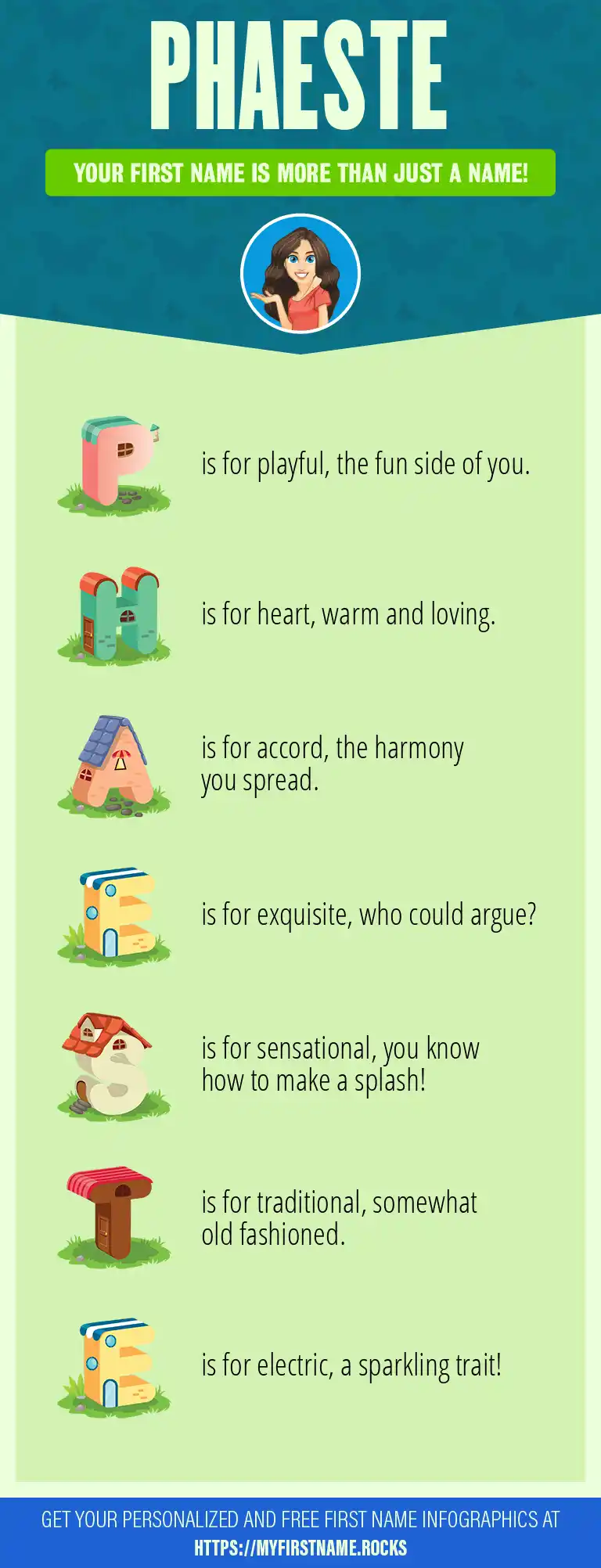 PHAESTE

YOUR FIRST NAME IS MORE THAN JUST A NAME!

P is for playful, the fun side of you.

H is for heart, warm and loving.

A is for accord, the harmony you spread.

E is for exquisite, who could argue?

S is for sensational, you know how to make a splash!

T is for traditional, somewhat old fashioned.

E is for electric, a sparkling trait!

GET YOUR PERSONALIZED AND FREE FIRST NAME INFOGRAPHICS AT HTTPS://MYFIRSTNAME.ROCKS