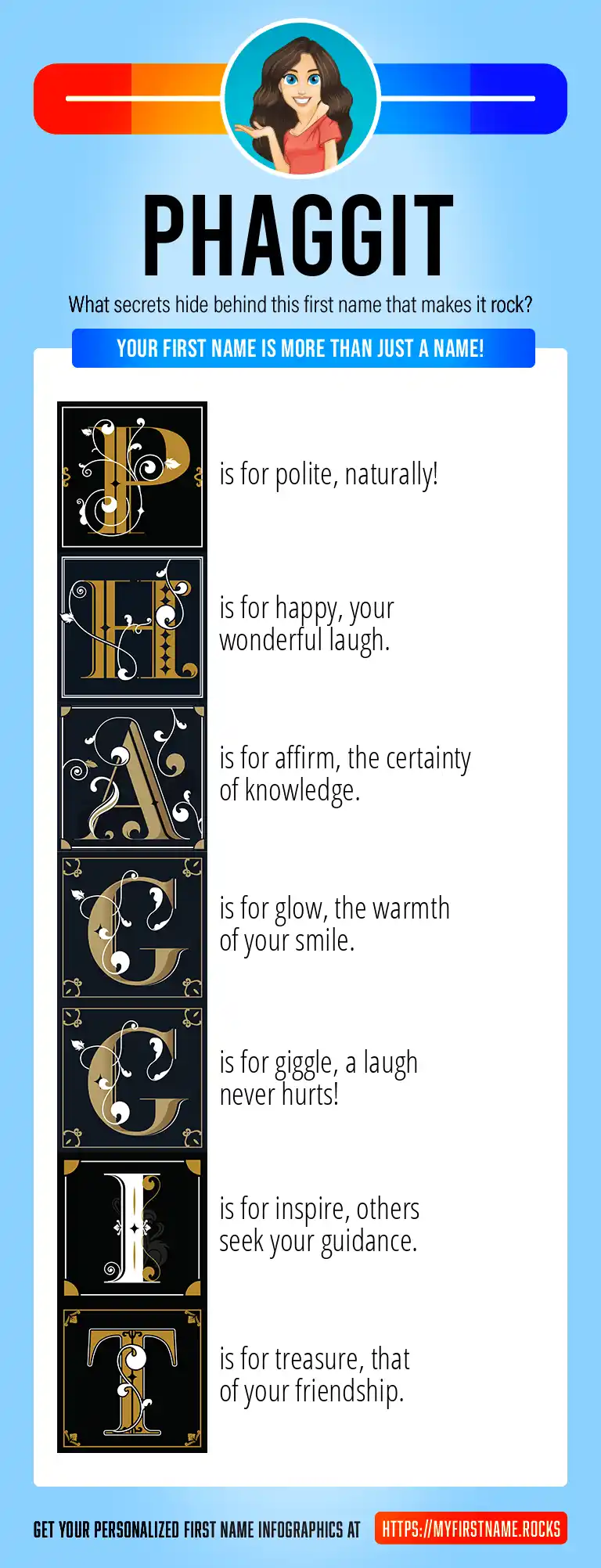 PHAGGIT

What secrets hide behind this first name that makes it rock?

YOUR FIRST NAME IS MORE THAN JUST A NAME!

P is for polite, naturally!

H is for happy, your wonderful laugh.

A is for affirm, the certainty of knowledge.

G is for glow, the warmth of your smile.

G is for giggle, a laugh never hurts!

I is for inspire, others seek your guidance.

T is for treasure, that of your friendship.

GET YOUR PERSONALIZED FIRST NAME INFOGRAPHICS AT HTTPS://MYFIRSTNAME.ROCKS