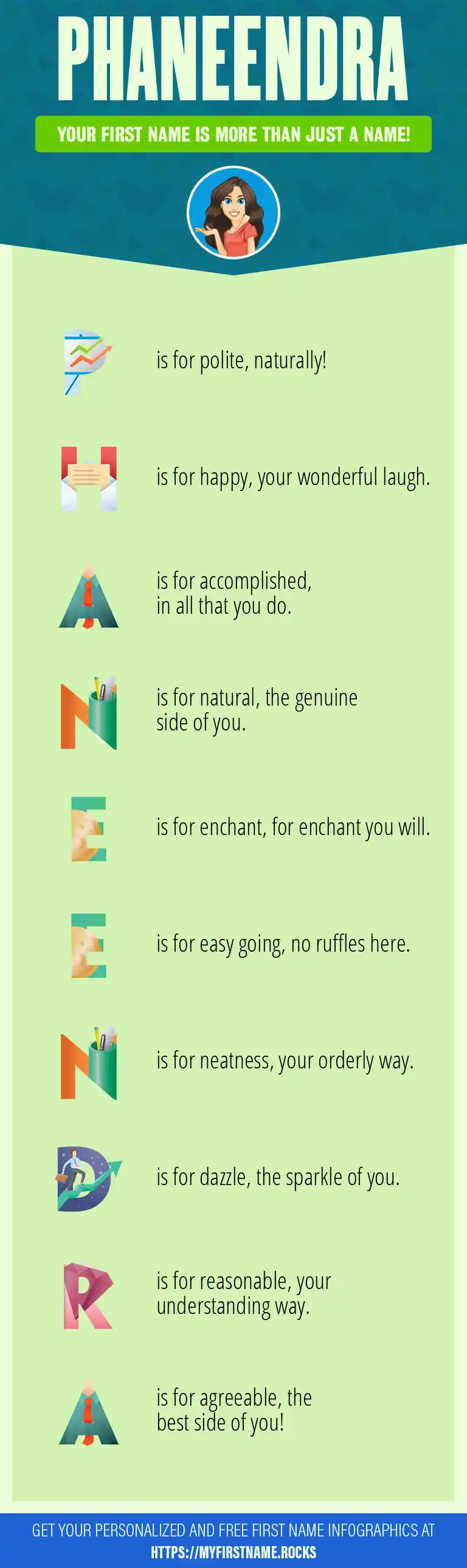 PHANEENDRA

YOUR FIRST NAME IS MORE THAN JUST A NAME!

P is for polite, naturally!

H is for happy, your wonderful laugh.

A is for accomplished, in all that you do.

N is for natural, the genuine side of you.

E is for enchant, for enchant you will.

E is for easy going, no ruffles here.

N is for neatness, your orderly way.

D is for dazzle, the sparkle of you.

R is for reasonable, your understanding way.

A is for agreeable, the best side of you!

GET YOUR PERSONALIZED AND FREE FIRST NAME INFOGRAPHICS AT HTTPS://MYFIRSTNAME.ROCKS