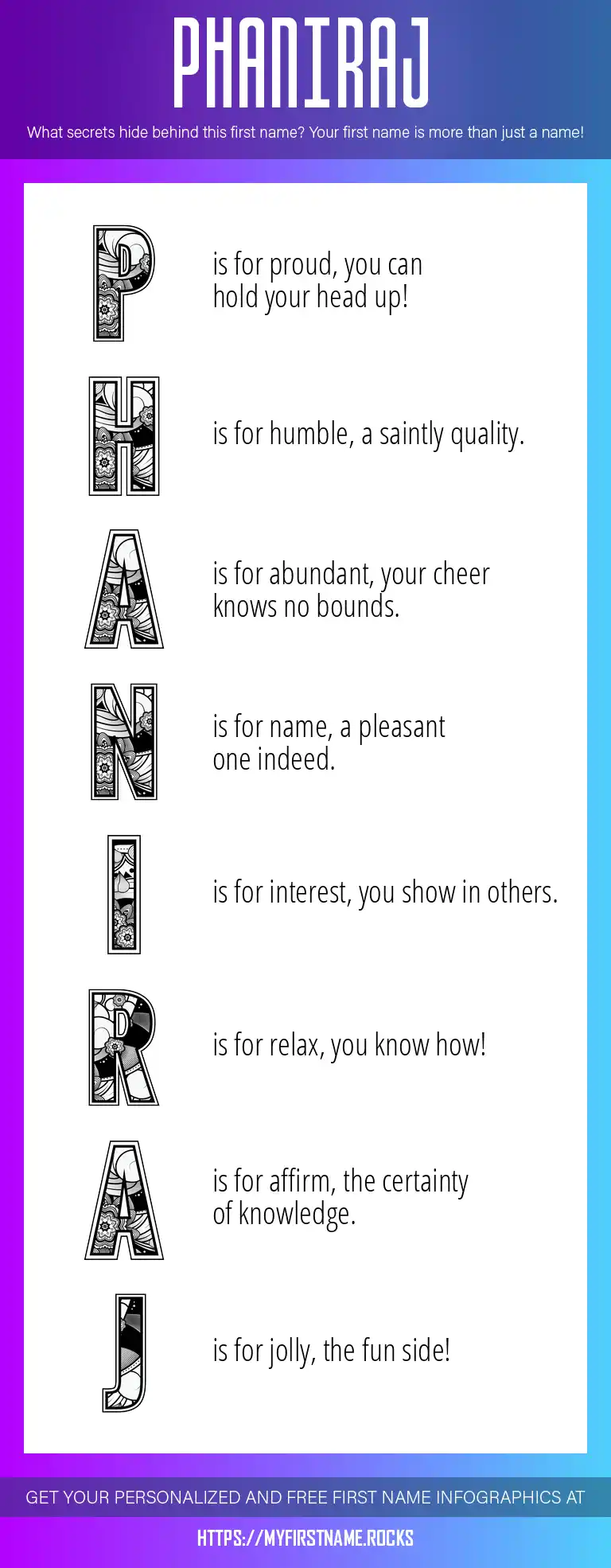 PHANIRAJ

What secrets hide behind this first name? Your first name is more than just a name!

P is for proud, you can hold your head up!

H is for humble, a saintly quality.

A is for abundant, your cheer knows no bounds.

N is for name, a pleasant one indeed.

I is for interest, you show in others.

R is for relax, you know how!

A is for affirm, the certainty of knowledge.

J is for jolly, the fun side!

GET YOUR PERSONALIZED AND FREE FIRST NAME INFOGRAPHICS AT

HTTPS://MYFIRSTNAME.ROCKS