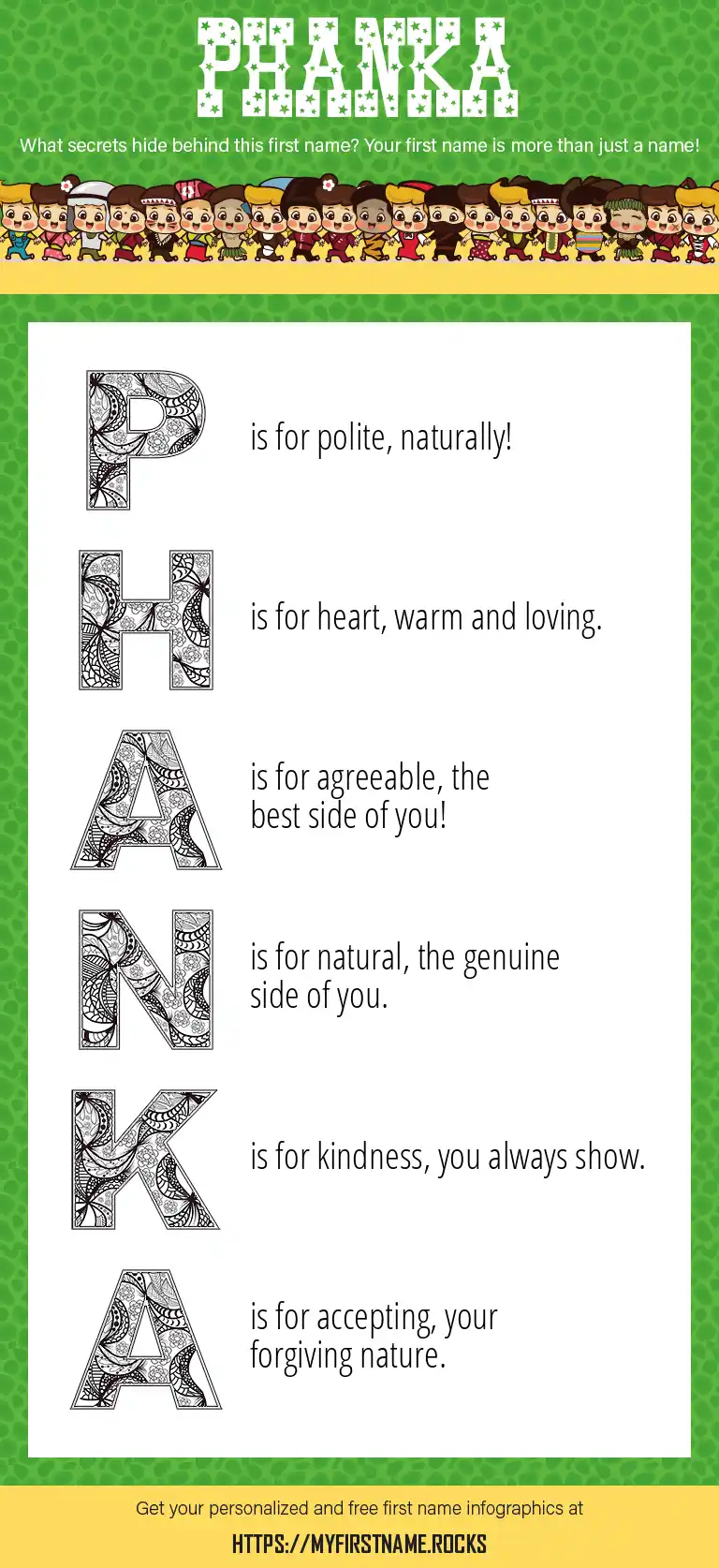 PHANKA

What secrets hide behind this first name? Your first name is more than just a name!

P is for polite, naturally!

H is for heart, warm and loving.

A is for agreeable, the best side of you!

N is for natural, the genuine side of you.

K is for kindness, you always show.

A is for accepting, your forgiving nature.

Get your personalized and free first name infographics at

HTTPS://MYFIRSTNAME.ROCKS