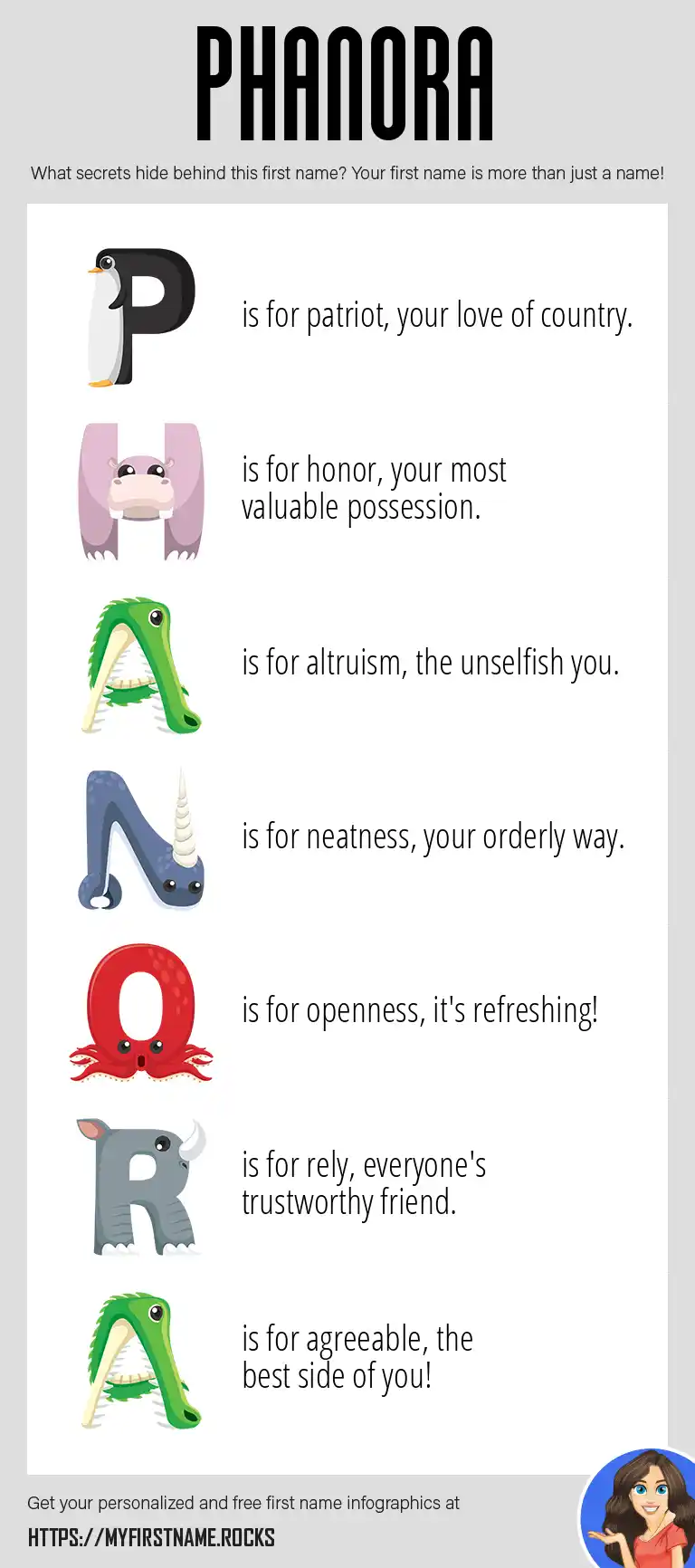 PHANORA

What secrets hide behind this first name? Your first name is more than just a name!

P is for patriot, your love of country.

H is for honor, your most valuable possession.

A is for altruism, the unselfish you.

N is for neatness, your orderly way.

O is for openness, it's refreshing!

R is for rely, everyone's trustworthy friend.

A is for agreeable, the best side of you!

Get your personalized and free first name infographics at
HTTPS://MYFIRSTNAME.ROCKS