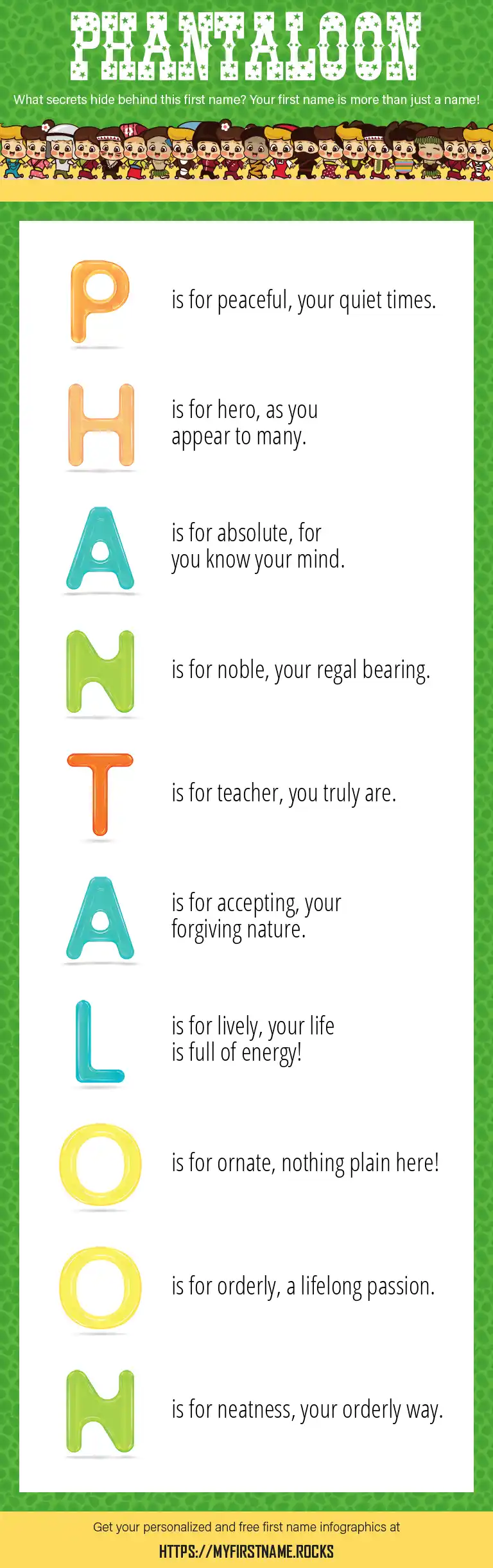 PHANTALOON

What secrets hide behind this first name? Your first name is more than just a name!

P is for peaceful, your quiet times.

H is for hero, as you appear to many.

A is for absolute, for you know your mind.

N is for noble, your regal bearing.

T is for teacher, you truly are.

A is for accepting, your forgiving nature.

L is for lively, your life is full of energy!

O is for ornate, nothing plain here!

O is for orderly, a lifelong passion.

N is for neatness, your orderly way.

Get your personalized and free first name infographics at

HTTPS://MYFIRSTNAME.ROCKS