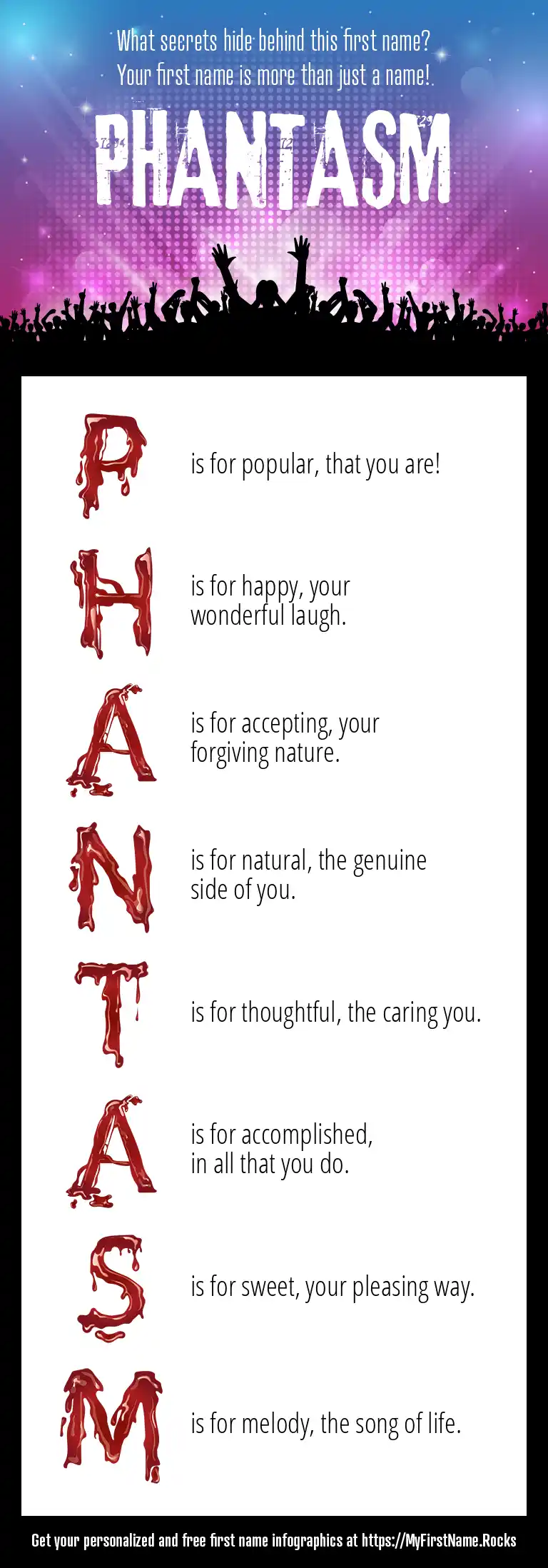 What secrets hide behind this first name?
Your first name is more than just a name!

PHANTASM

P is for popular, that you are!

H is for happy, your wonderful laugh.

A is for accepting, your forgiving nature.

N is for natural, the genuine side of you.

T is for thoughtful, the caring you.

A is for accomplished, in all that you do.

S is for sweet, your pleasing way.

M is for melody, the song of life.

Get your personalized and free first name infographics at https://MyFirstName.Rocks