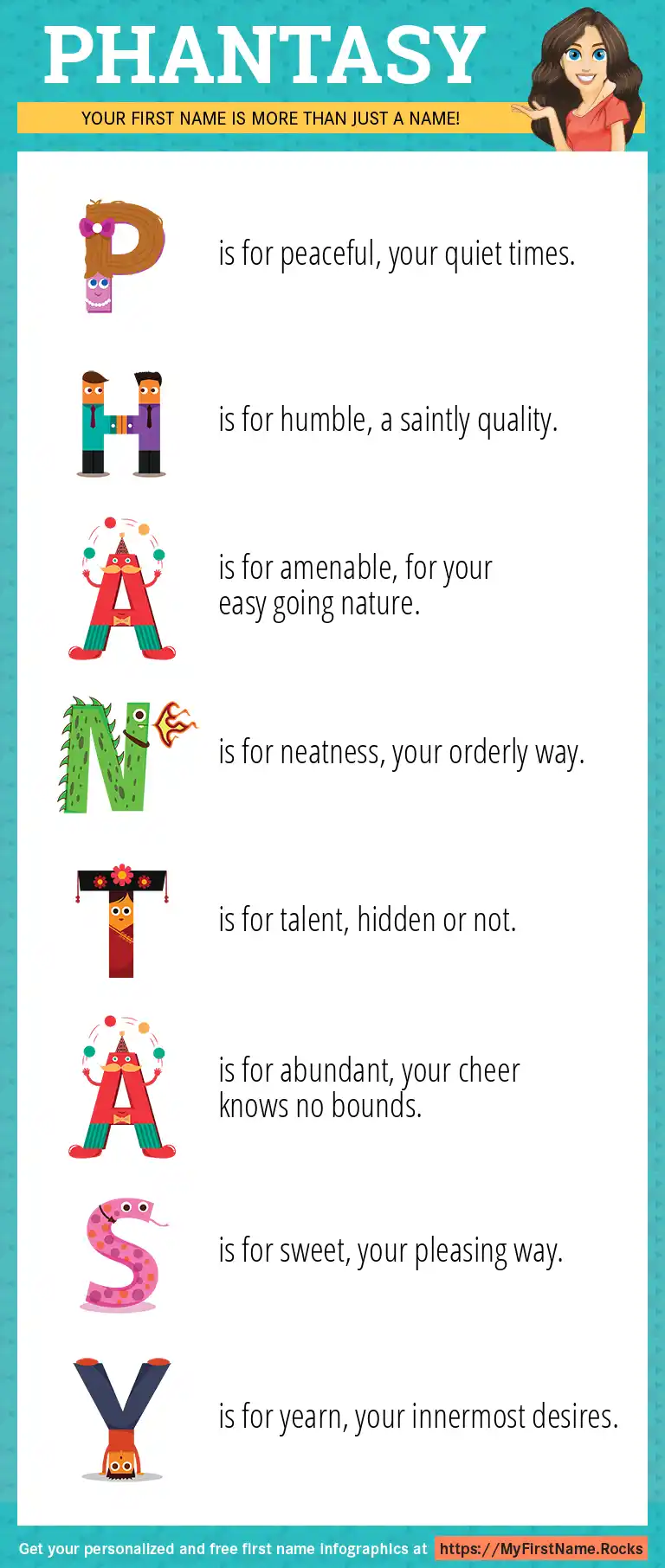 PHANTASY

YOUR FIRST NAME IS MORE THAN JUST A NAME!

P is for peaceful, your quiet times.

H is for humble, a saintly quality.

A is for amenable, for your easy going nature.

N is for neatness, your orderly way.

T is for talent, hidden or not.

A is for abundant, your cheer knows no bounds.

S is for sweet, your pleasing way.

Y is for yearn, your innermost desires.

Get your personalized and free first name infographics at https://MyFirstName.Rocks