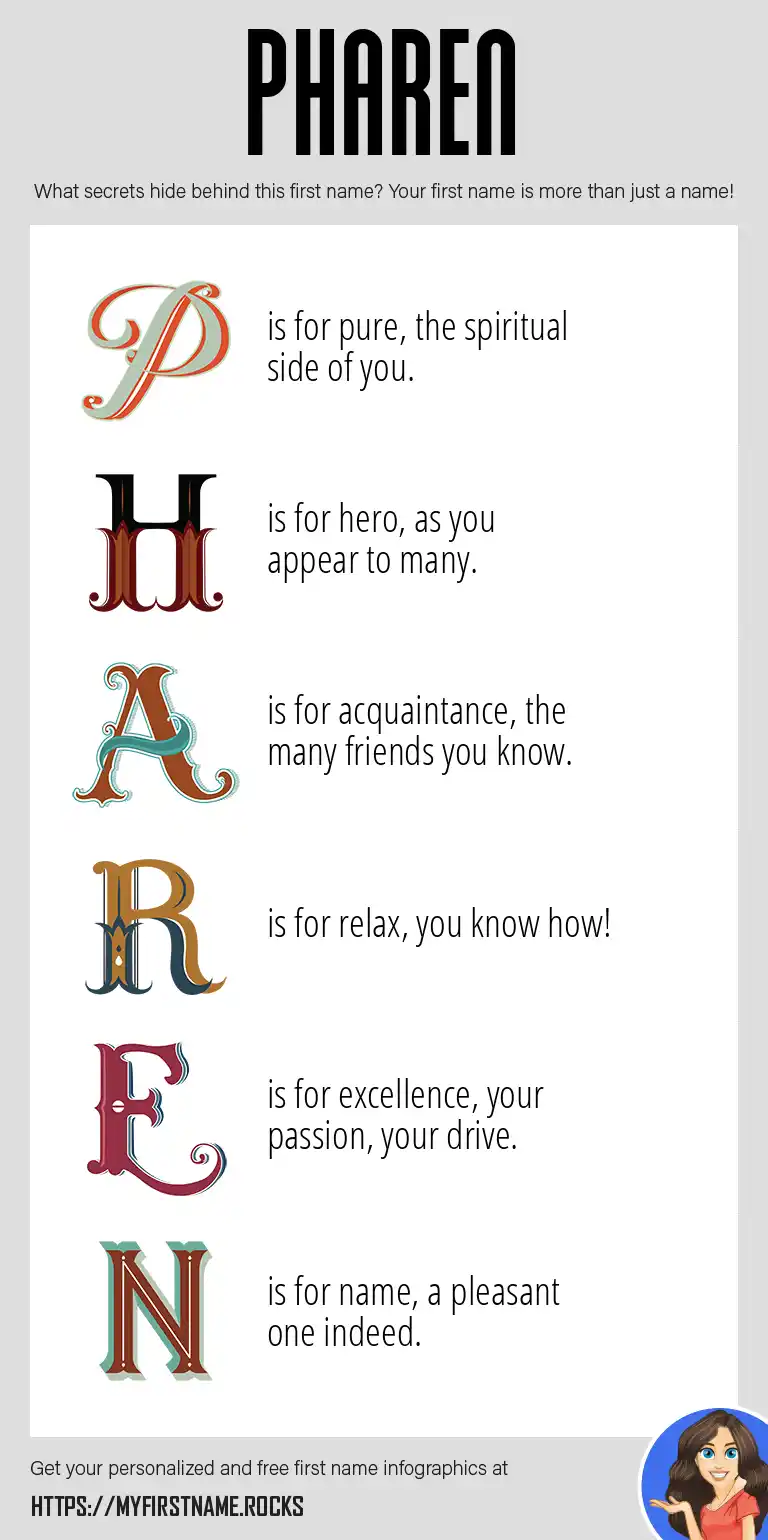 PHAREN

What secrets hide behind this first name? Your first name is more than just a name!

P is for pure, the spiritual side of you.

H is for hero, as you appear to many.

A is for acquaintance, the many friends you know.

R is for relax, you know how!

E is for excellence, your passion, your drive.

N is for name, a pleasant one indeed.

Get your personalized and free first name infographics at

HTTPS://MYFIRSTNAME.ROCKS