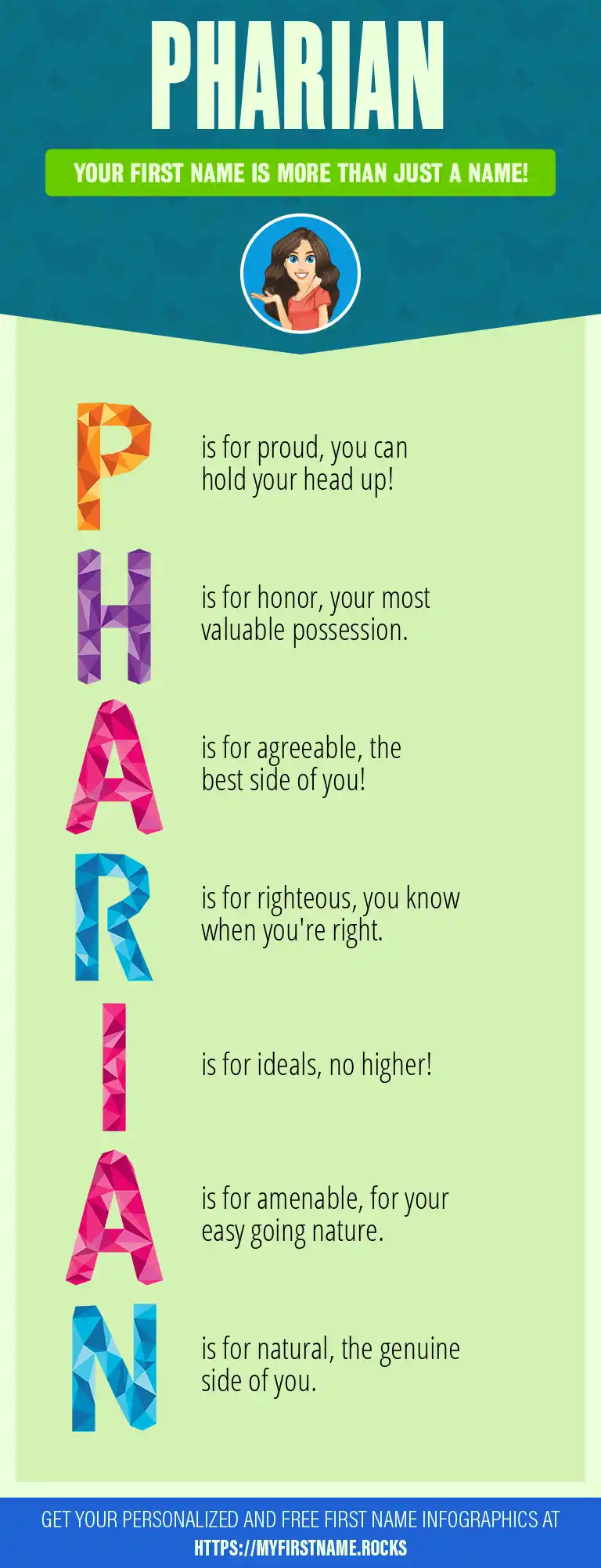 PHARIAN

YOUR FIRST NAME IS MORE THAN JUST A NAME!

P is for proud, you can hold your head up!

H is for honor, your most valuable possession.

A is for agreeable, the best side of you!

R is for righteous, you know when you're right.

I is for ideals, no higher!

A is for amenable, for your easy going nature.

N is for natural, the genuine side of you.

GET YOUR PERSONALIZED AND FREE FIRST NAME INFOGRAPHICS AT HTTPS://MYFIRSTNAME.ROCKS