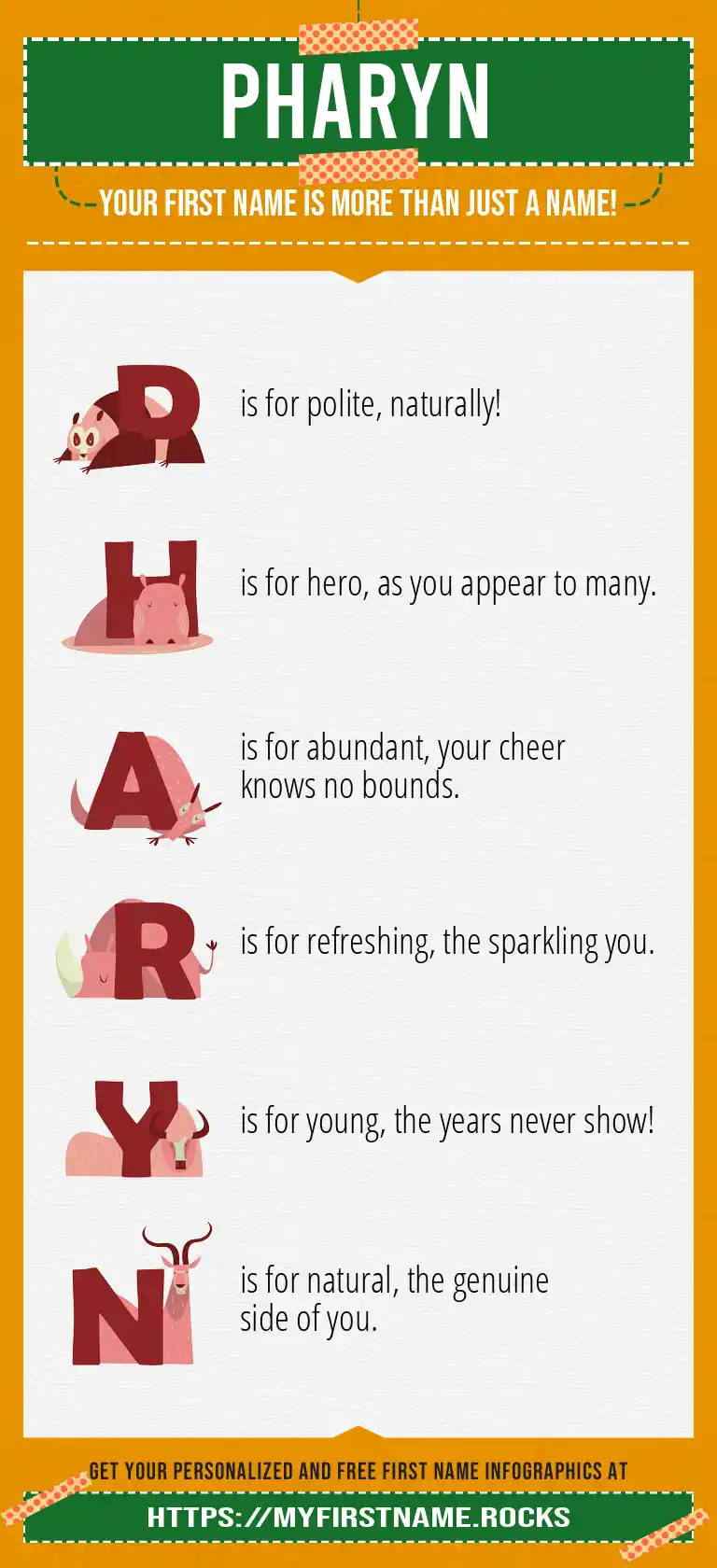 PHARYN

YOUR FIRST NAME IS MORE THAN JUST A NAME!

P is for polite, naturally!

H is for hero, as you appear to many.

A is for abundant, your cheer knows no bounds.

R is for refreshing, the sparkling you.

Y is for young, the years never show!

N is for natural, the genuine side of you.

GET YOUR PERSONALIZED AND FREE FIRST NAME INFOGRAPHICS AT

HTTPS://MYFIRSTNAME.ROCKS