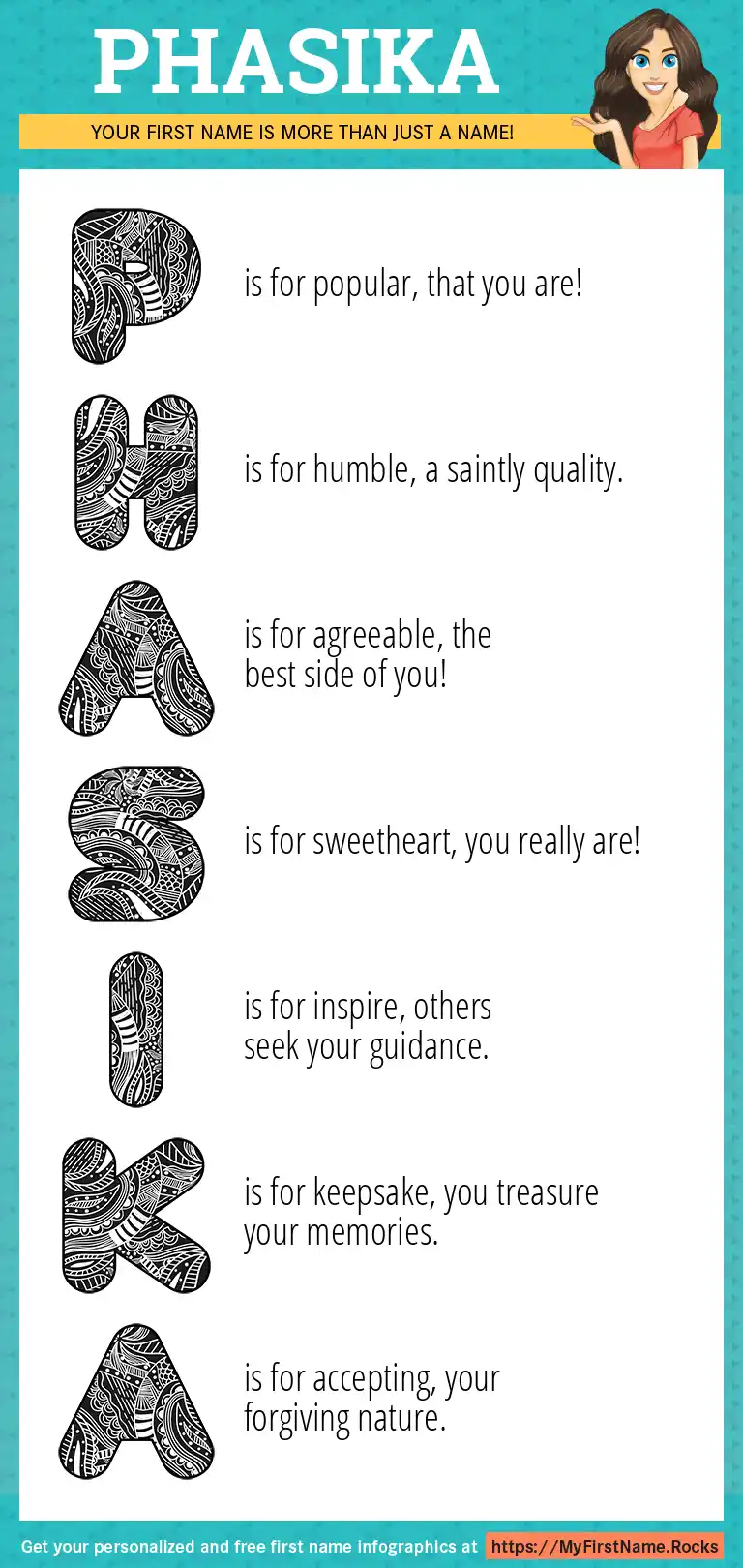 PHASIKA

YOUR FIRST NAME IS MORE THAN JUST A NAME!

P is for popular, that you are!

H is for humble, a saintly quality.

A is for agreeable, the best side of you!

S is for sweetheart, you really are!

I is for inspire, others seek your guidance.

K is for keepsake, you treasure your memories.

A is for accepting, your forgiving nature.

Get your personalized and free first name infographics at https://MyFirstName.Rocks