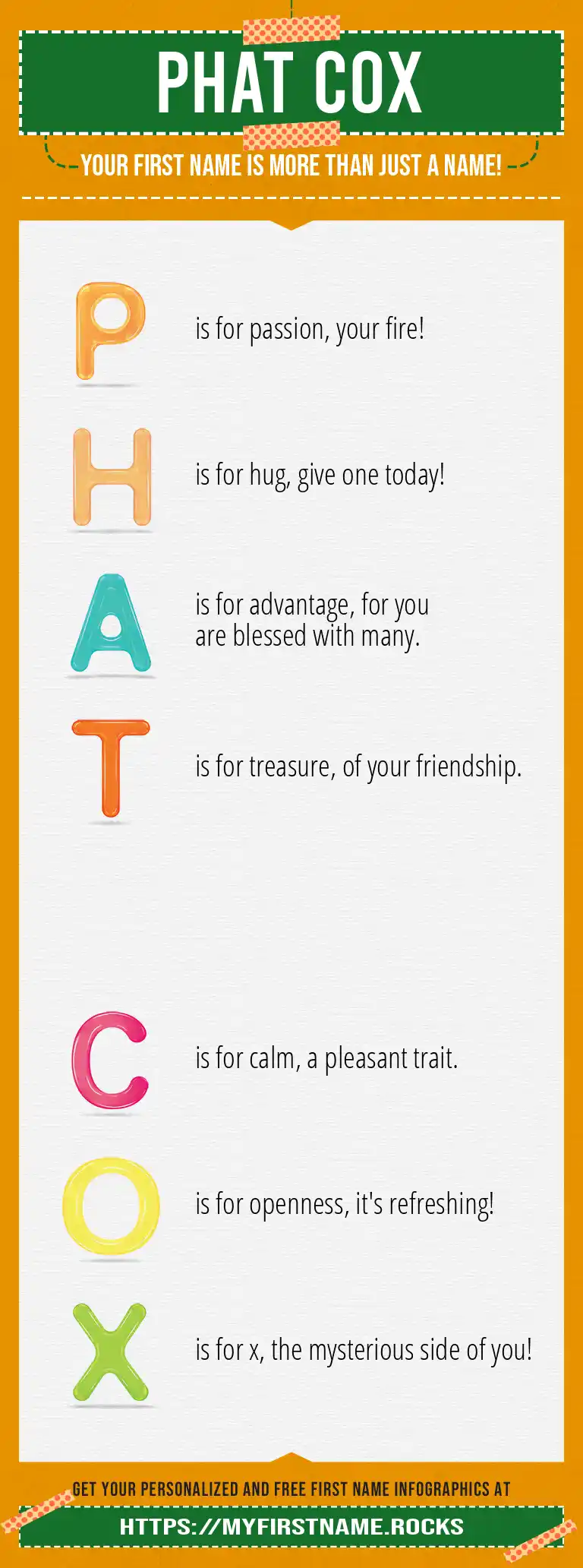 PHAT COX

YOUR FIRST NAME IS MORE THAN JUST A NAME!

P is for passion, your fire!

H is for hug, give one today!

A is for advantage, for you are blessed with many.

T is for treasure, of your friendship.

C is for calm, a pleasant trait.

O is for openness, it's refreshing!

X is for x, the mysterious side of you!

GET YOUR PERSONALIZED AND FREE FIRST NAME INFOGRAPHICS AT

HTTPS://MYFIRSTNAME.ROCKS