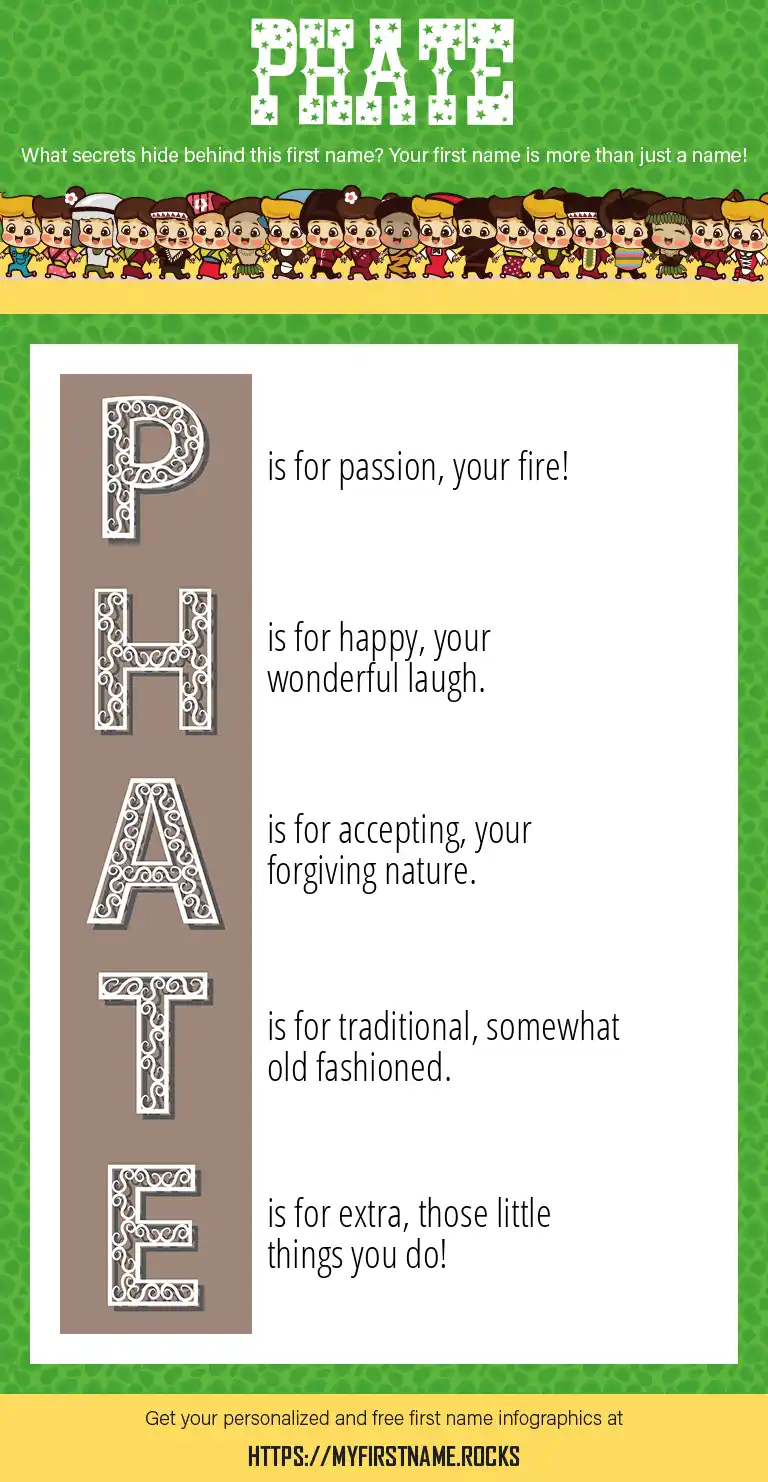 PHATE

What secrets hide behind this first name? Your first name is more than just a name!

P is for passion, your fire!

H is for happy, your wonderful laugh.

A is for accepting, your forgiving nature.

T is for traditional, somewhat old fashioned.

E is for extra, those little things you do!

Get your personalized and free first name infographics at

HTTPS://MYFIRSTNAME.ROCKS