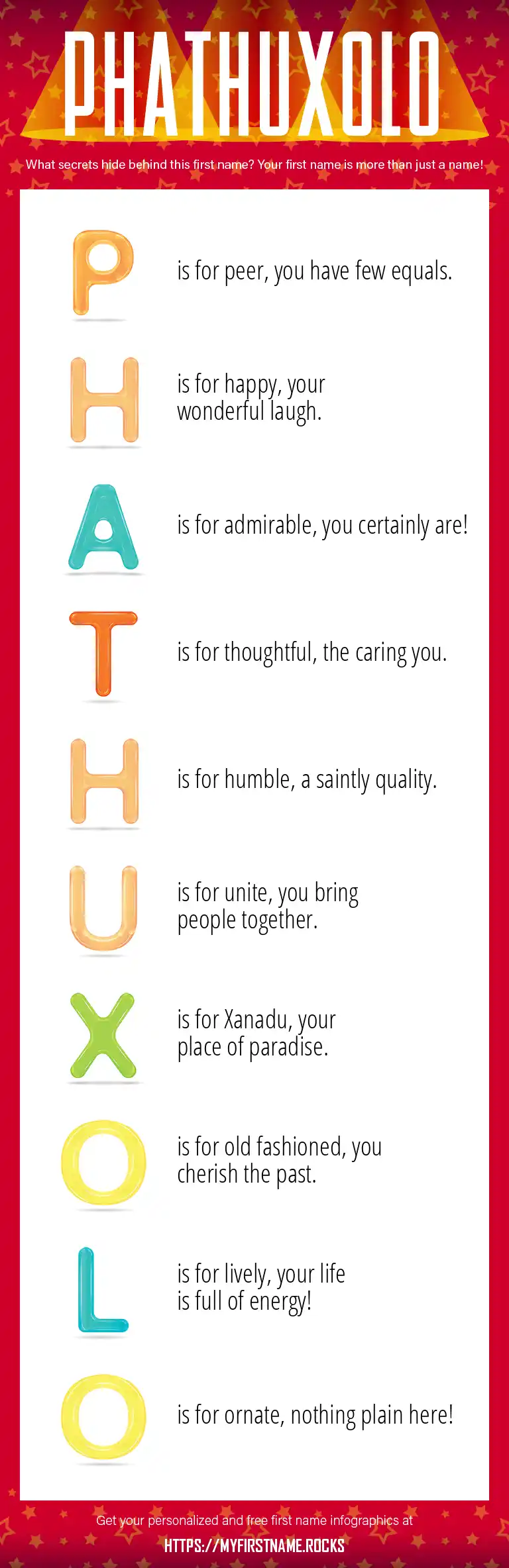 PHATHUXOLO

What secrets hide behind this first name? Your first name is more than just a name!

P is for peer, you have few equals.

H is for happy, your wonderful laugh.

A is for admirable, you certainly are!

T is for thoughtful, the caring you.

H is for humble, a saintly quality.

U is for unite, you bring people together.

X is for Xanadu, your place of paradise.

O is for old fashioned, you cherish the past.

L is for lively, your life is full of energy!

O is for ornate, nothing plain here!

Get your personalized and free first name infographics at

HTTPS://MYFIRSTNAME.ROCKS