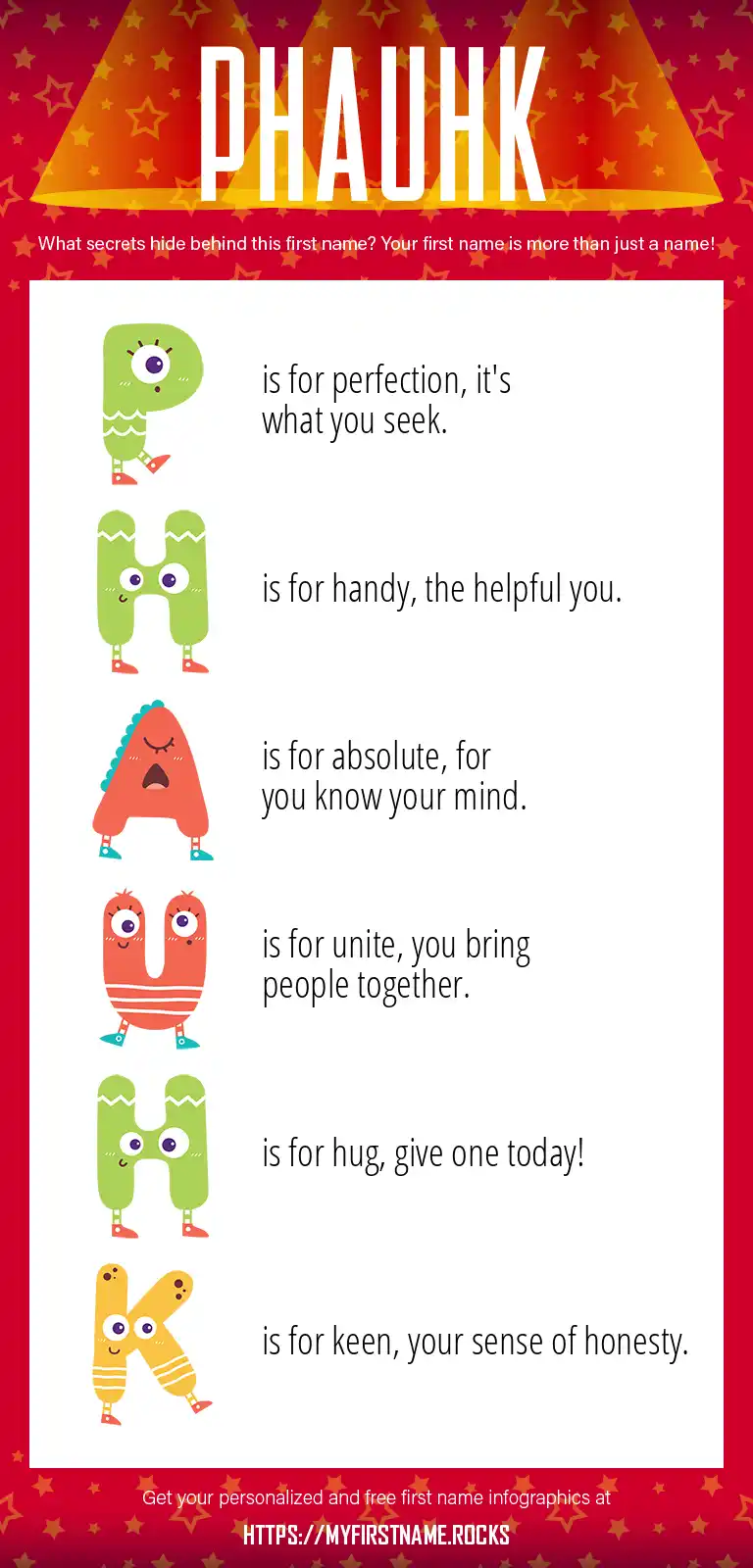 PHAUHK

What secrets hide behind this first name? Your first name is more than just a name!

P is for perfection, it's what you seek.

H is for handy, the helpful you.

A is for absolute, for you know your mind.

U is for unite, you bring people together.

H is for hug, give one today!

K is for keen, your sense of honesty.

Get your personalized and free first name infographics at

HTTPS://MYFIRSTNAME.ROCKS