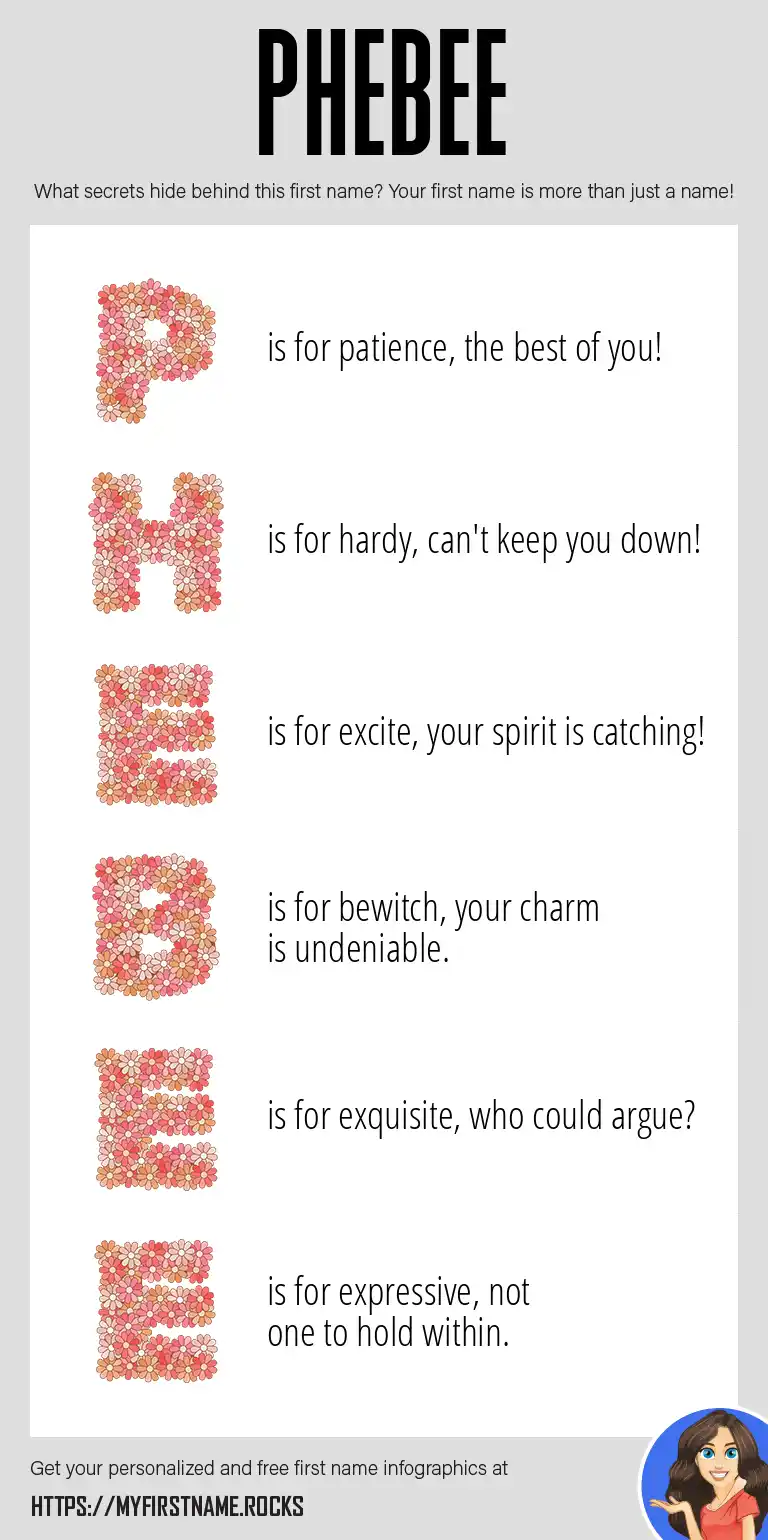 PHEBEE

What secrets hide behind this first name? Your first name is more than just a name!

P is for patience, the best of you!

H is for hardy, can't keep you down!

E is for excite, your spirit is catching!

B is for bewitch, your charm is undeniable.

E is for exquisite, who could argue?

E is for expressive, not one to hold within.

Get your personalized and free first name infographics at

HTTPS://MYFIRSTNAME.ROCKS