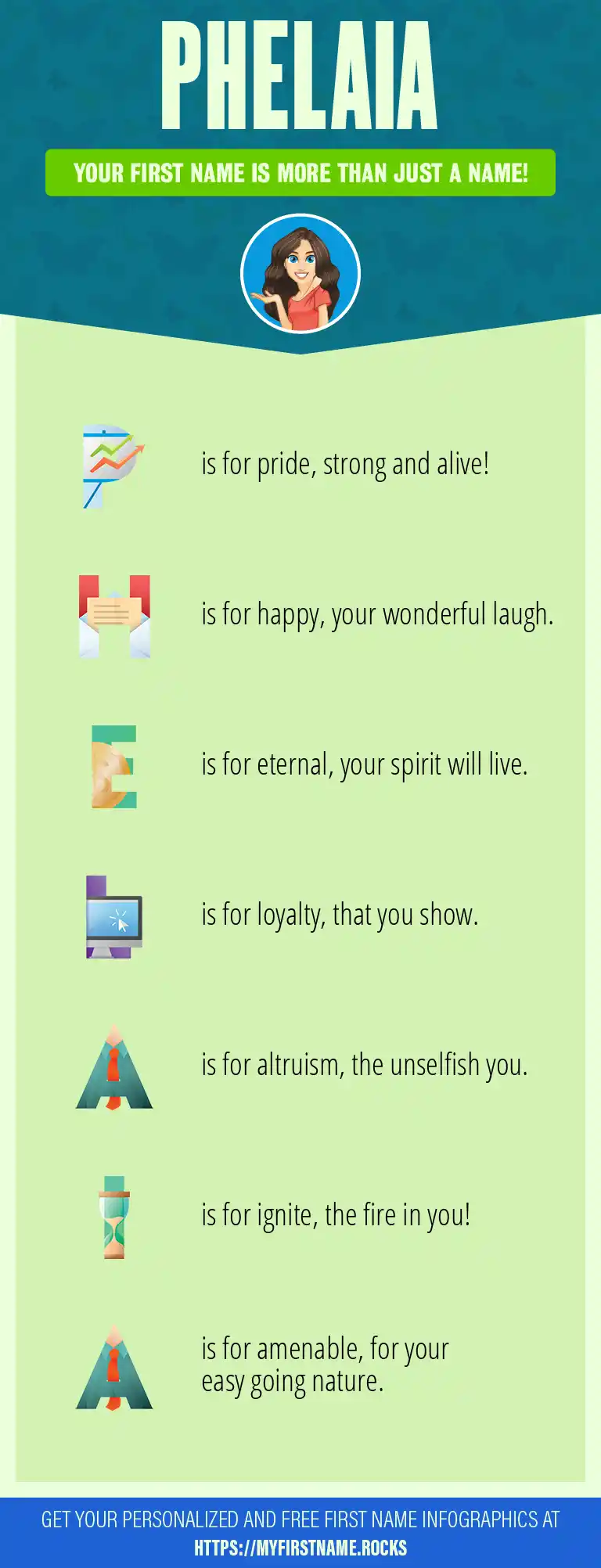 PHELAIA

YOUR FIRST NAME IS MORE THAN JUST A NAME!

P is for pride, strong and alive!

H is for happy, your wonderful laugh.

E is for eternal, your spirit will live.

L is for loyalty, that you show.

A is for altruism, the unselfish you.

I is for ignite, the fire in you!

A is for amenable, for your easy going nature.

GET YOUR PERSONALIZED AND FREE FIRST NAME INFOGRAPHICS AT HTTPS://MYFIRSTNAME.ROCKS